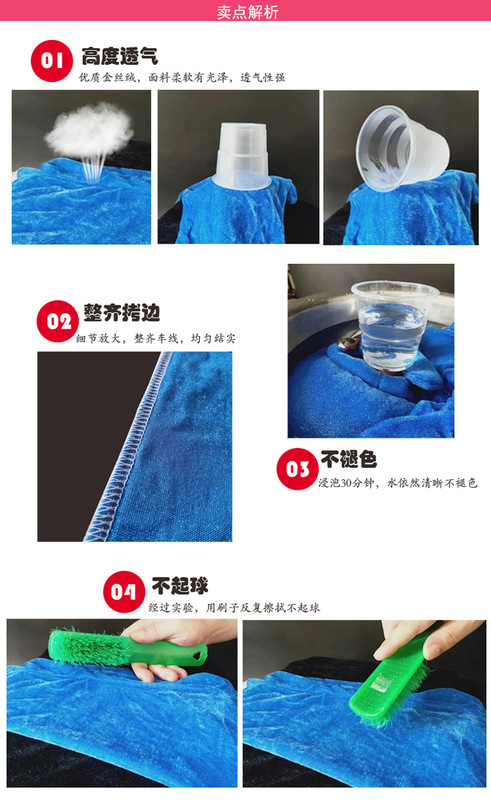 卖点解析

01 高度透气
优质金丝绒，面料柔软有光泽，透气性强

02 整齐拷边
细节放大，整齐车线，均匀结实

03 不褪色
浸泡30分钟，水依然清晰不褪色

04 不起球
经过实验，用刷子反复擦拭不起球