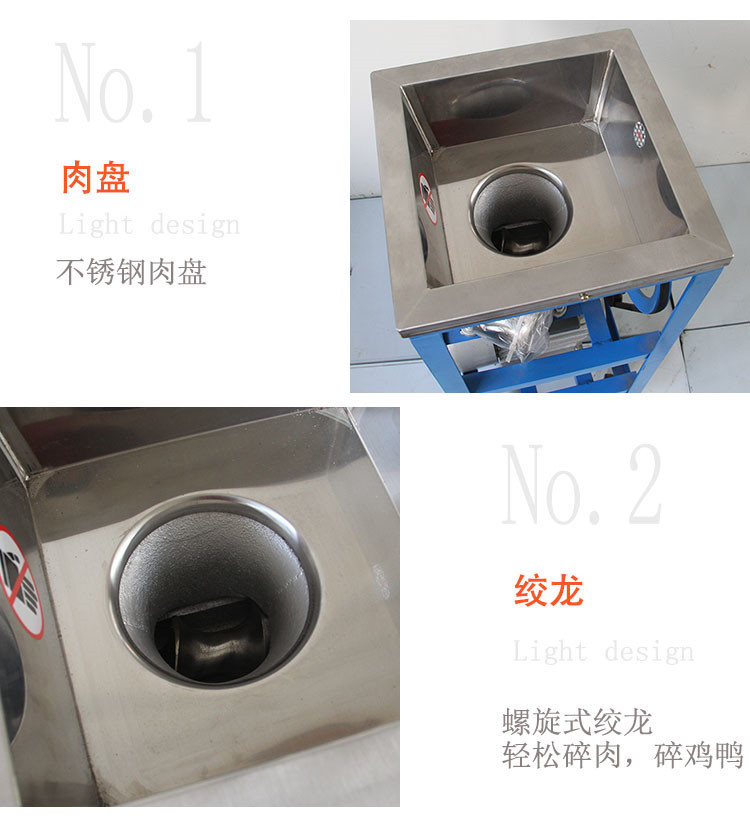 No.1

肉盘

Light design

不锈钢肉盘

No.2

绞龙

Light design

螺旋式绞龙
轻松碎肉，碎鸡鸭