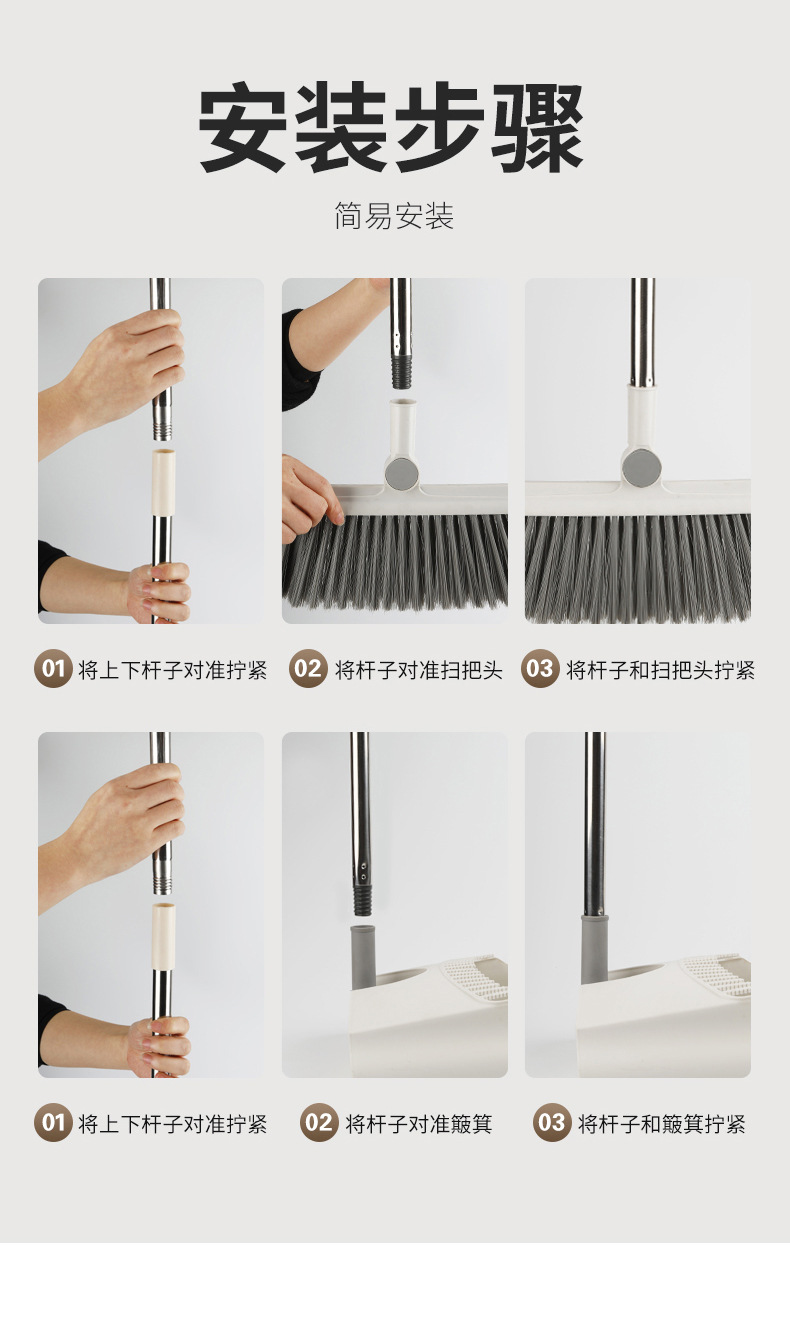 安装步骤

简易安装

01 将上下杆子对准拧紧

02 将杆子对准扫把头

03 将杆子和扫把头拧紧

01 将上下杆子对准拧紧

02 将杆子对准簸箕

03 将杆子和簸箕拧紧