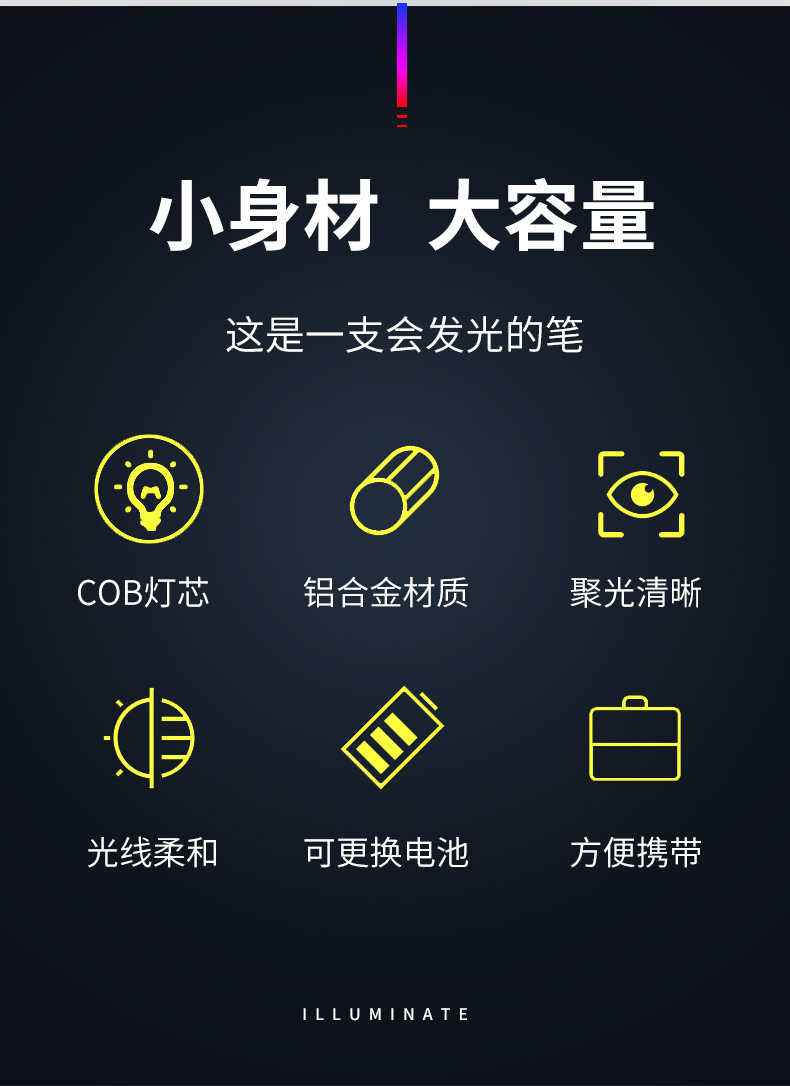 小身材 大容量

这是一支会发光的笔

COB灯芯

铝合金材质

聚光清晰

光线柔和

可更换电池

方便携带

ILLUMINATE