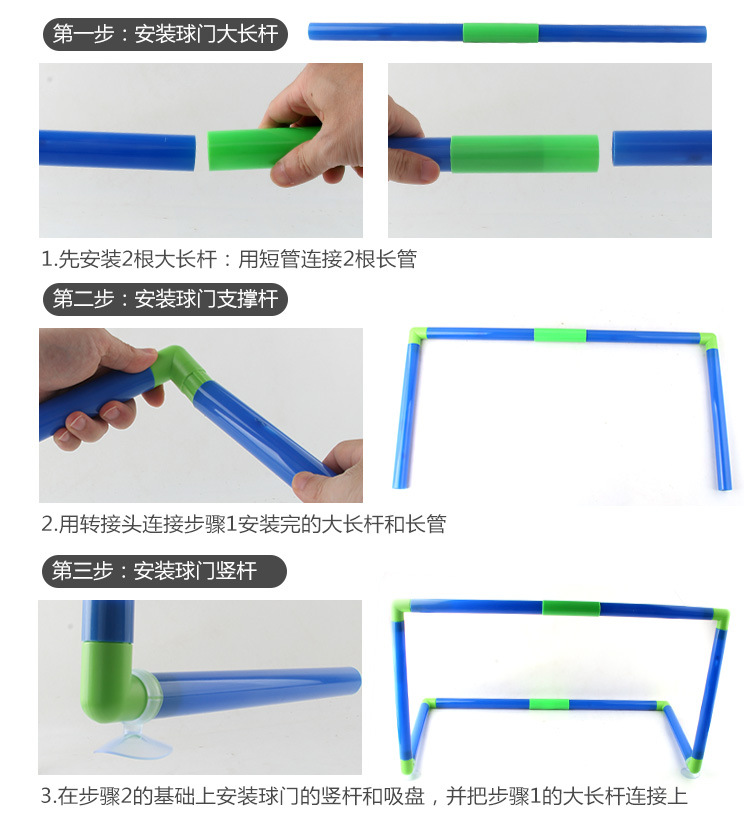 第一步：安装球门大长杆

1.先安装2根大长杆：用短管连接2根长管

第二步：安装球门支撑杆

2.用转接头连接步骤1安装完的大长杆和长管

第三步：安装球门竖杆

3.在步骤2的基础上安装球门的竖杆和吸盘，并把步骤1的大长杆连接上