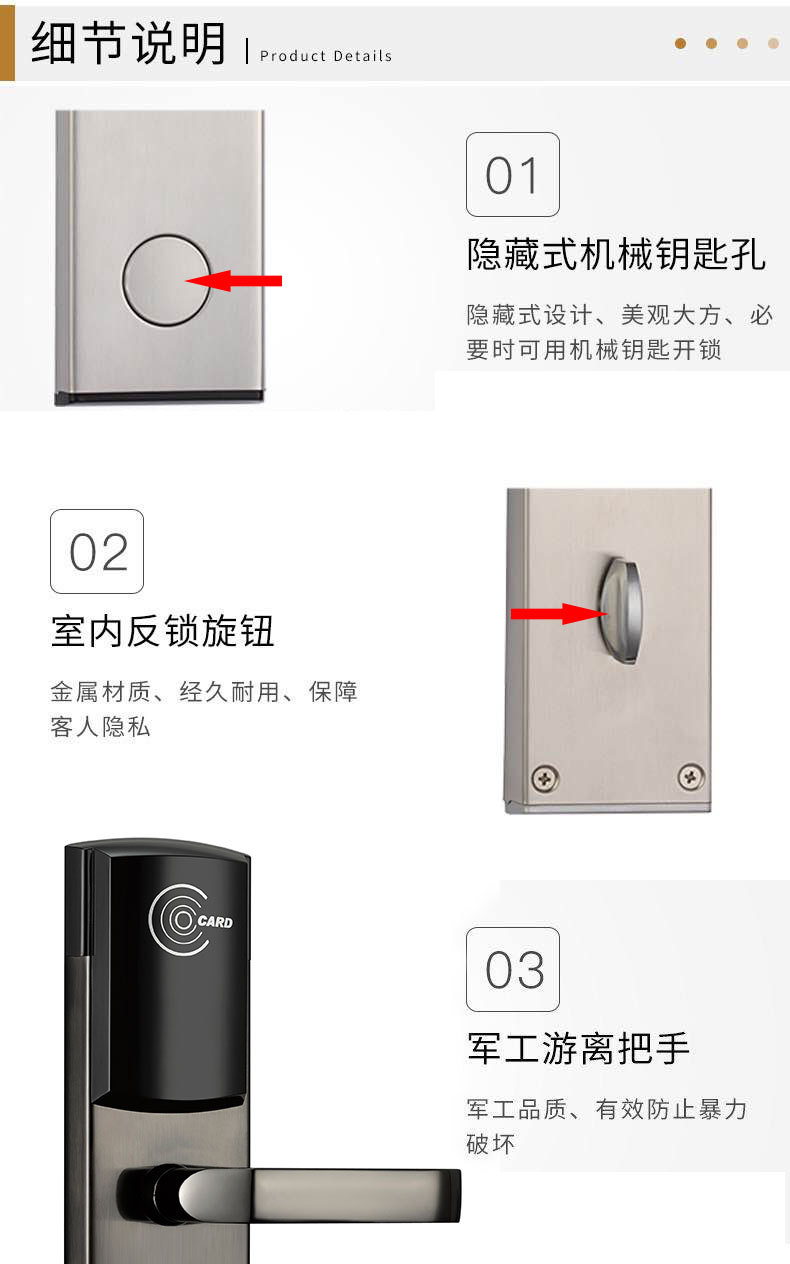 细节说明 | Product Details

01
隐藏式机械钥匙孔
隐藏式设计、美观大方、必要时可用机械钥匙开锁

02
室内反锁旋钮
金属材质、经久耐用、保障客人隐私

CARD

03
军工游离把手
军工品质、有效防止暴力破坏