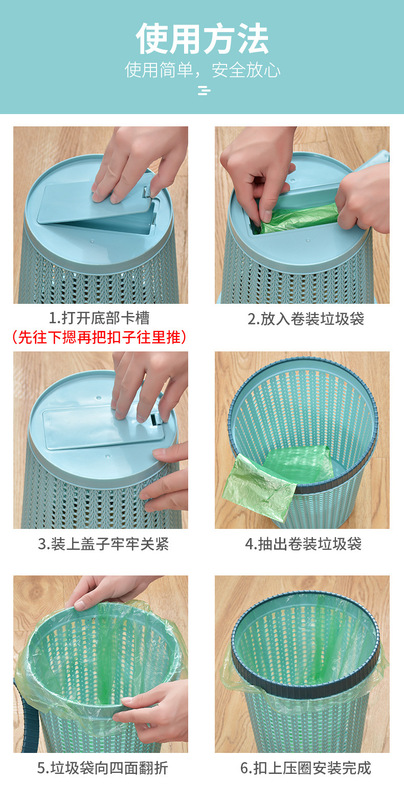 使用方法

使用简单，安全放心

1.打开底部卡槽
（先往下摁再把扣子往里推）

2.放入卷装垃圾袋

3.装上盖子牢牢关紧

4.抽出卷装垃圾袋

5.垃圾袋向四面翻折

6.扣上压圈安装完成