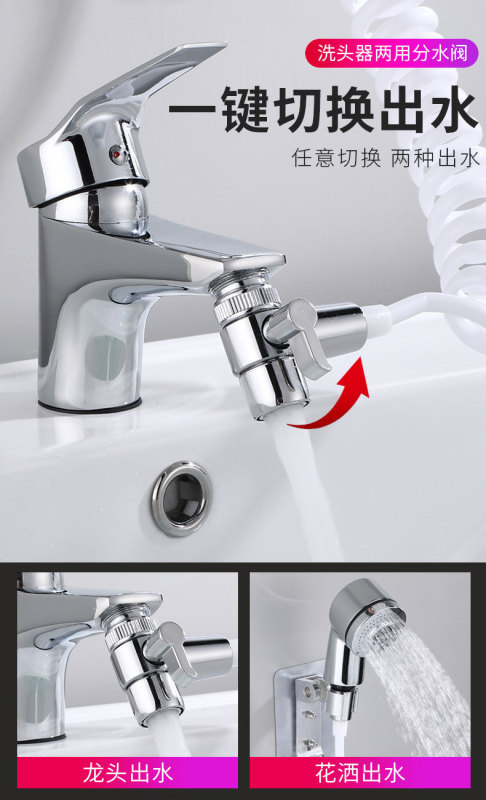 洗头器两用分水阀

一键切换出水

任意切换 两种出水

龙头出水

花洒出水