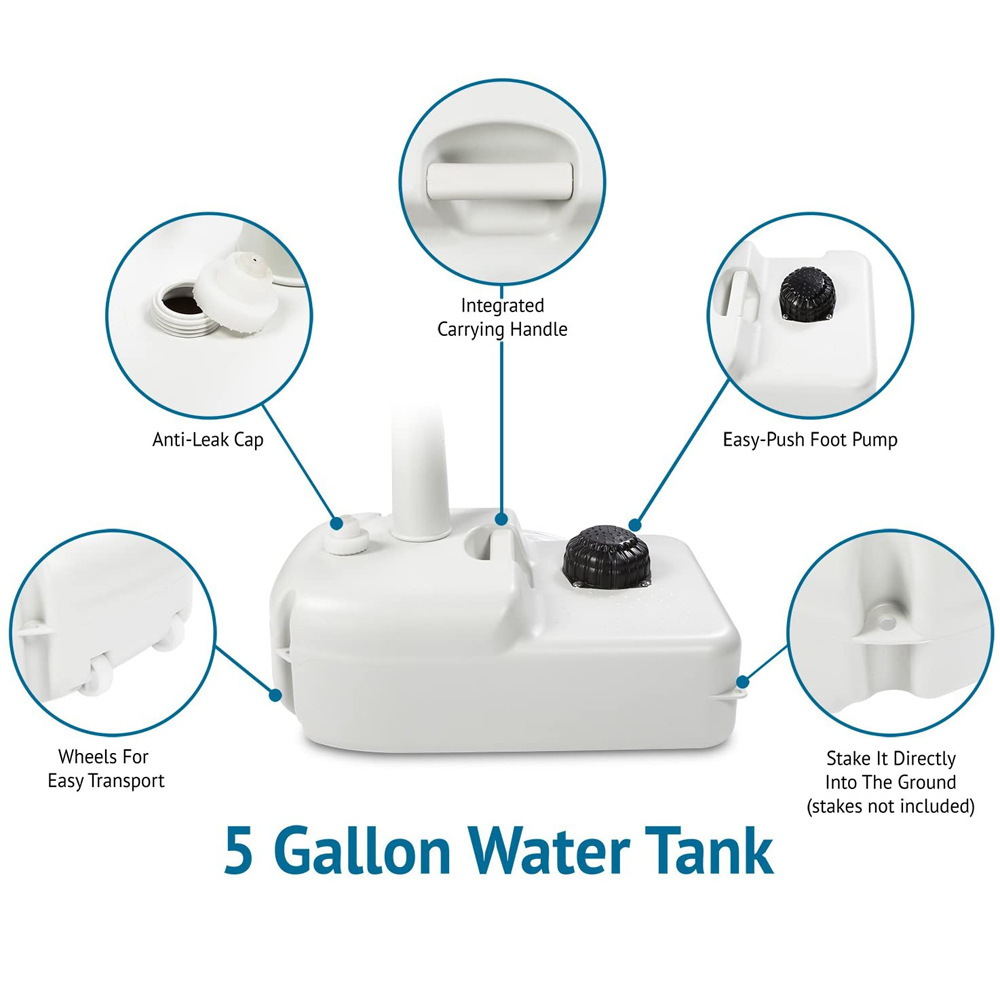 Integrated Carrying Handle

Anti-Leak Cap

Easy-Push Foot Pump

Wheels For Easy Transport

Stake It Directly Into The Ground (stakes not included)

5 Gallon Water Tank