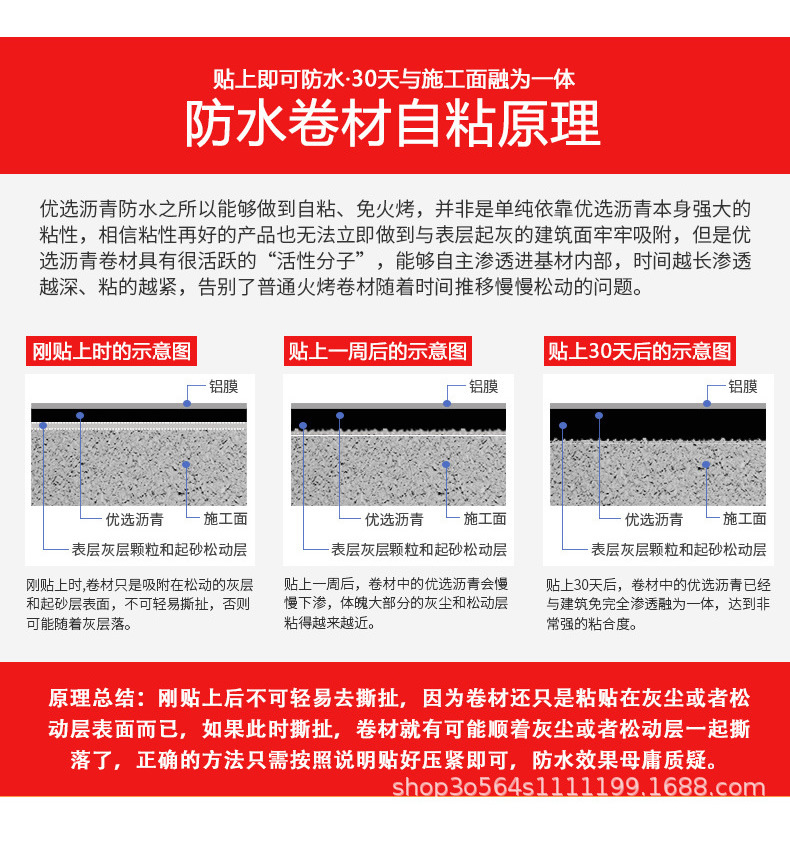 贴上即可防水·30天与施工面融为一体

防水卷材自粘原理

优选沥青防水之所以能够做到自粘、免火烤，并非是单纯依靠优选沥青本身强大的粘性，相信粘性再好的产品也无法立即做到与表层起灰的建筑面牢牢吸附，但是优选沥青卷材具有很活跃的“活性分子”，能够自主渗透进基材内部，时间越长渗透越深、粘的越紧，告别了普通火烤卷材随着时间推移慢慢松动的问题。

刚贴上时的示意图

铝膜

优选沥青

施工面

表层灰层颗粒和起砂松动层

刚贴上时,卷材只是吸附在松动的灰层和起砂层表面，不可轻易撕扯，否则可能随着灰层落。

贴上一周后的示意图

铝膜

优选沥青

施工面

表层灰层颗粒和起砂松动层

贴上一周后，卷材中的优选沥青会慢慢下渗，体魄大部分的灰尘和松动层粘得越来越近。

贴上30天后的示意图

铝膜

优选沥青

施工面

表层灰层颗粒和起砂松动层

贴上30天后，卷材中的优选沥青已经与建筑免完全渗透融为一体，达到非常强的粘合度。

原理总结：刚贴上后不可轻易去撕扯，因为卷材还只是粘贴在灰尘或者松动层表面而已，如果此时撕扯，卷材就有可能顺着灰尘或者松动层一起撕落了，正确的方法只需按照说明贴好压紧即可，防水效果毋庸质疑。

shop3o564s1111199.1688.com