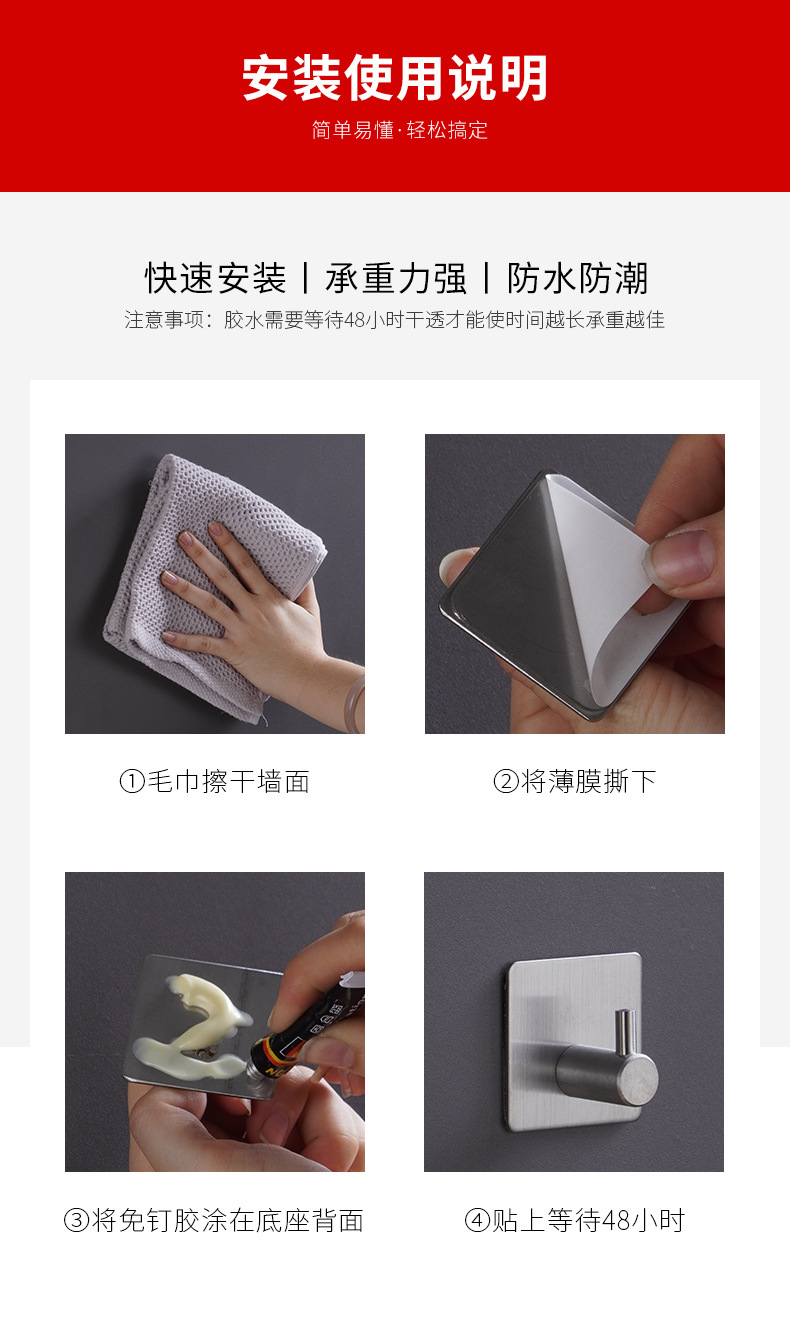 安装使用说明

简单易懂·轻松搞定

快速安装丨承重力强丨防水防潮

注意事项：胶水需要等待48小时干透才能使时间越长承重越佳

①毛巾擦干墙面

②将薄膜撕下

③将免钉胶涂在底座背面

④贴上等待48小时