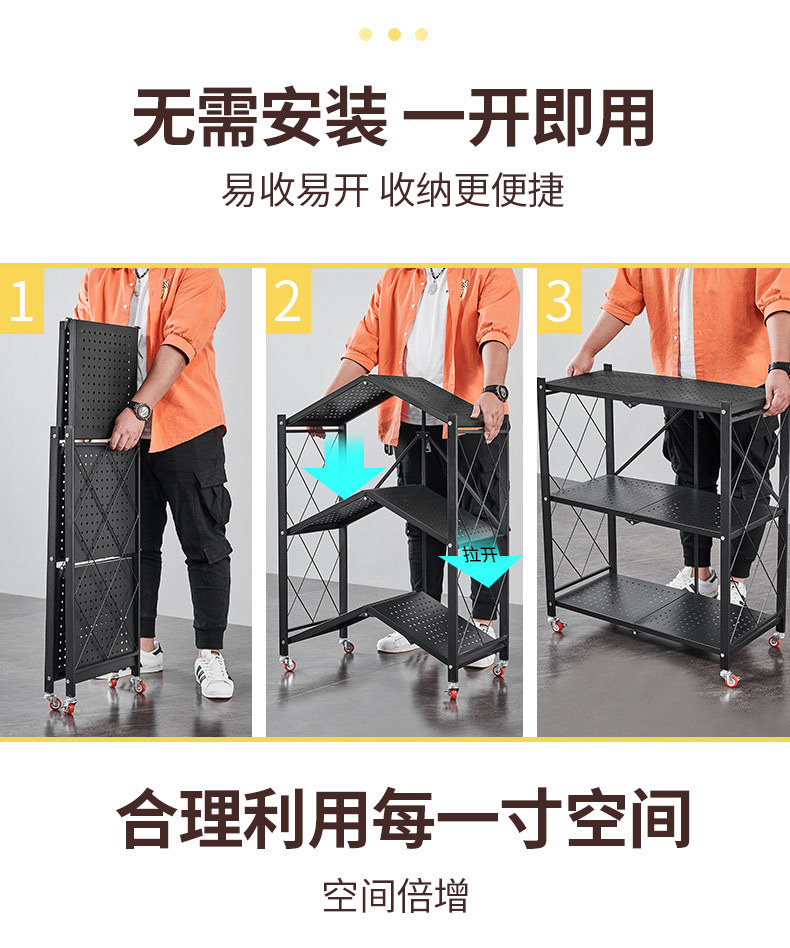 无需安装 一开即用

易收易开 收纳更便捷

1

2

拉开

3

合理利用每一寸空间

空间倍增