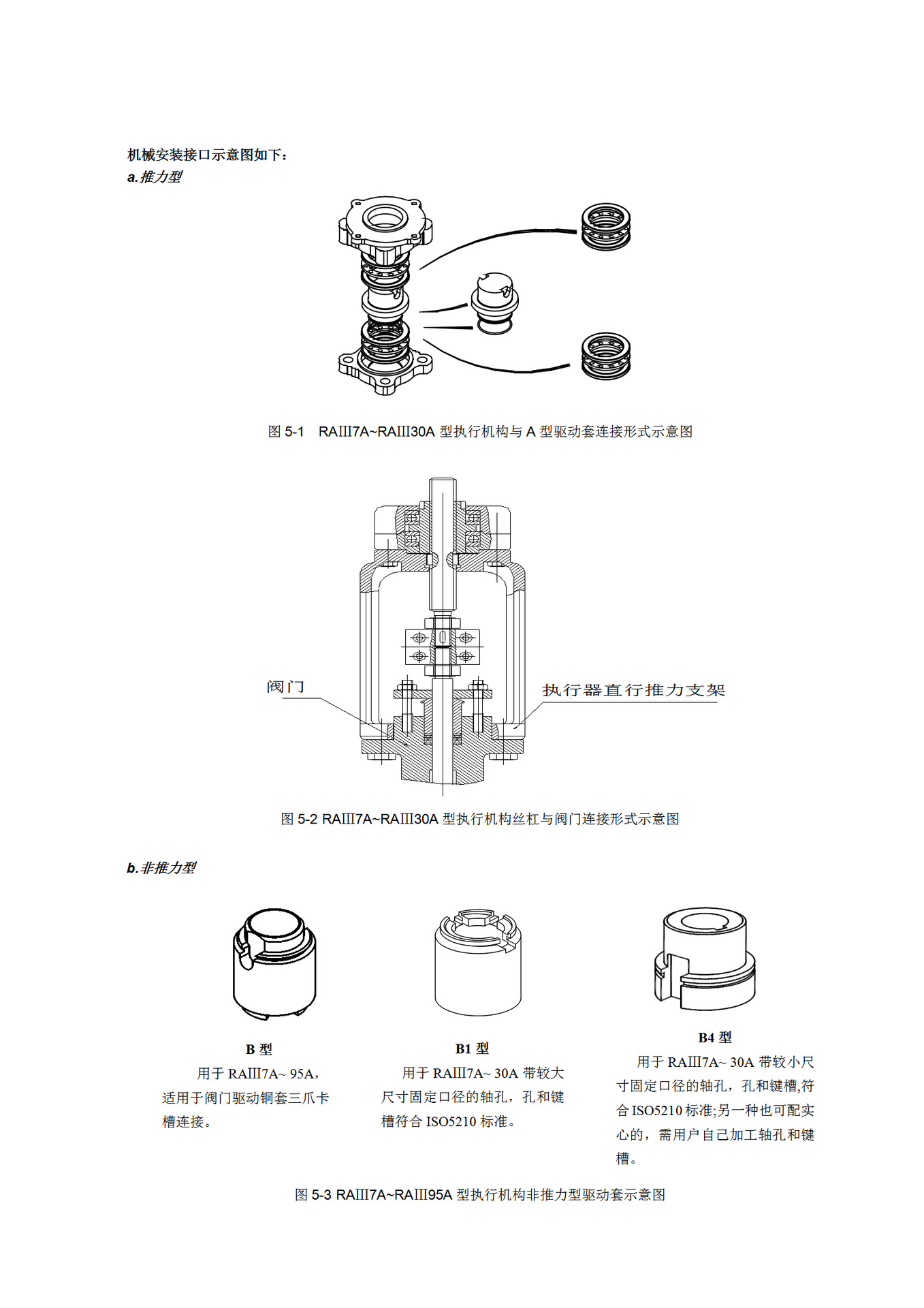 机械安装接口示意图如下：
a.推力型

图 5-1　RAIII7A~RAIII30A 型执行机构与 A 型驱动套连接形式示意图

阀门

执行器直行推力支架

图 5-2 RAIII7A~RAIII30A 型执行机构丝杠与阀门连接形式示意图

b.非推力型

B 型
用于 RAIII7A~ 95A，适用于阀门驱动铜套三爪卡槽连接。

B1 型
用于 RAIII7A~ 30A 带较大尺寸固定口径的轴孔，孔和键槽符合 ISO5210 标准。

B4 型
用于 RAIII7A~ 30A 带较小尺寸固定口径的轴孔，孔和键槽,符合 ISO5210 标准;另一种也可配实心的，需用户自己加工轴孔和键槽。

图 5-3 RAIII7A~RAIII95A 型执行机构非推力型驱动套示意图