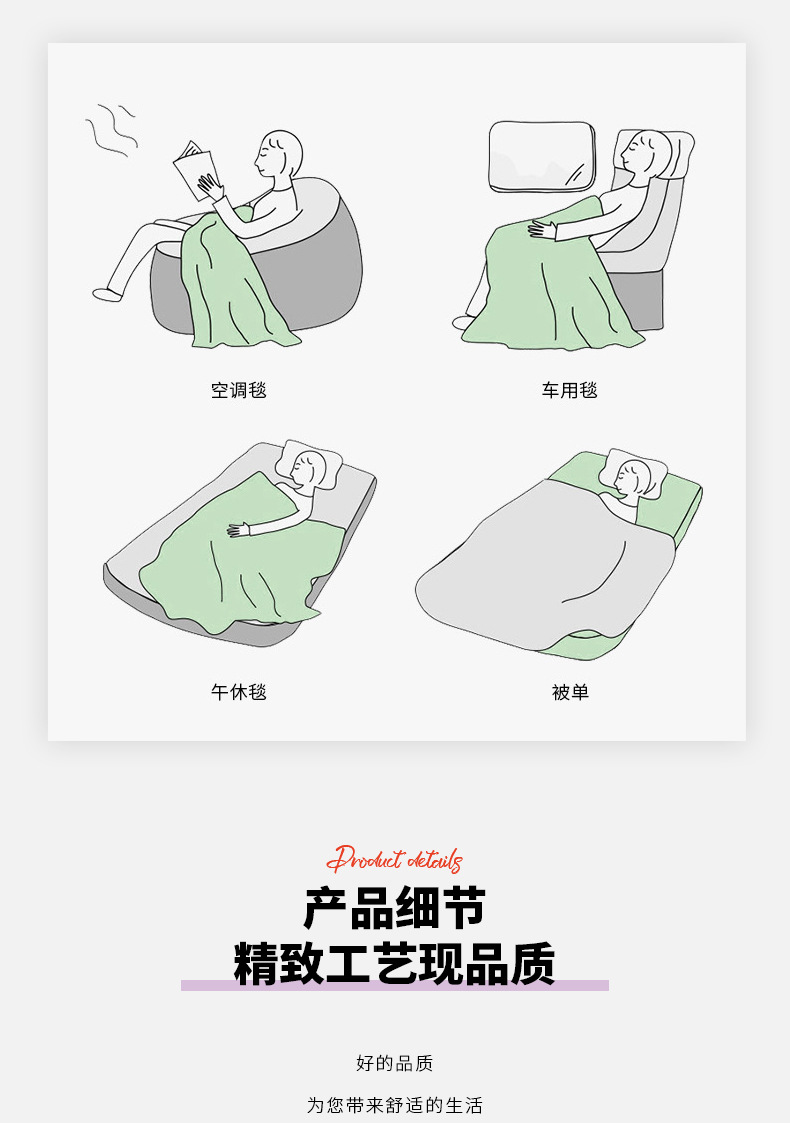 空调毯

车用毯

午休毯

被单

Product details

产品细节

精致工艺现品质

好的品质

为您带来舒适的生活