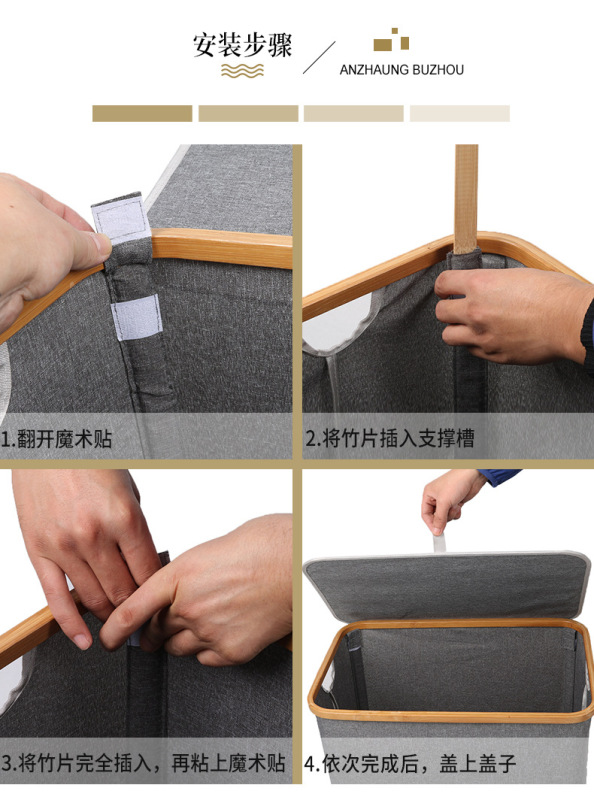 安装步骤

ANZHAUNG BUZHOU

1.翻开魔术贴

2.将竹片插入支撑槽

3.将竹片完全插入，再粘上魔术贴

4.依次完成后，盖上盖子