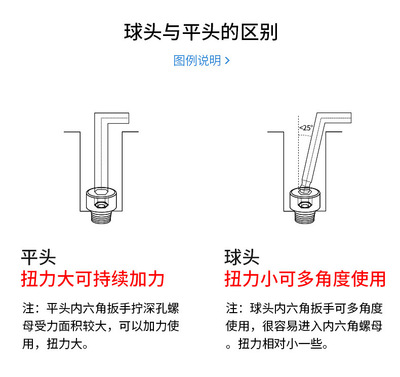 球头与平头的区别

图例说明 >

<25°

平头
扭力大可持续加力

注：平头内六角扳手拧深孔螺母受力面积较大，可以加力使用，扭力大。

球头
扭力小可多角度使用

注：球头内六角扳手可多角度使用，很容易进入内六角螺母。扭力相对小一些。