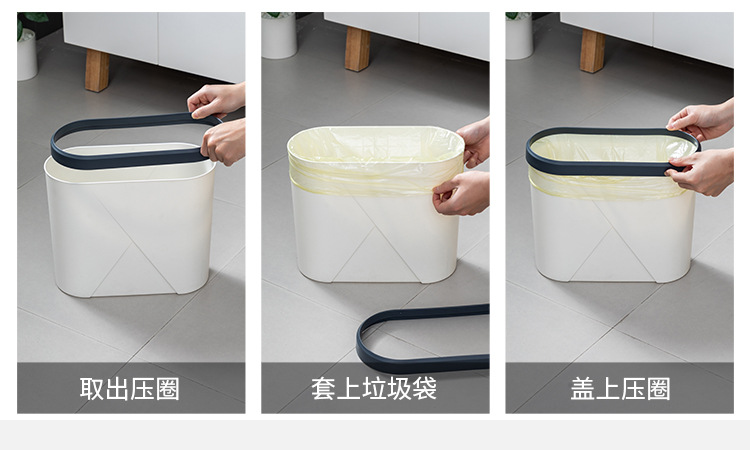 取出压圈

套上垃圾袋

盖上压圈