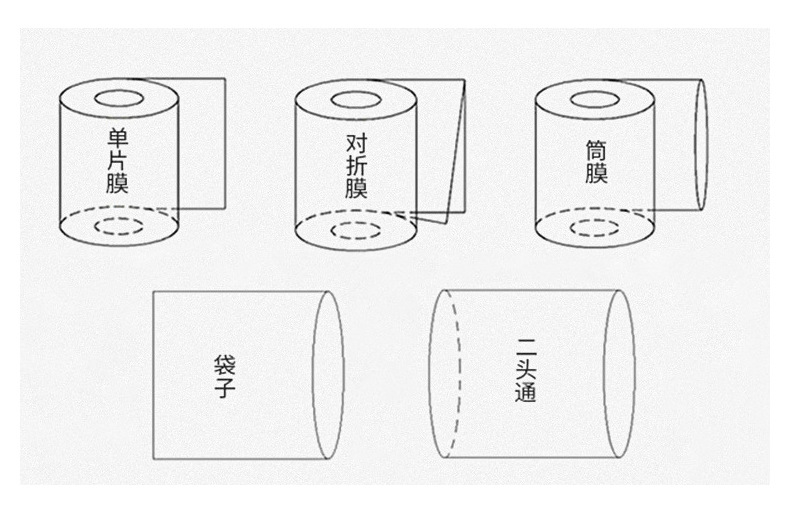 单片膜

对折膜

筒膜

袋子

二头通