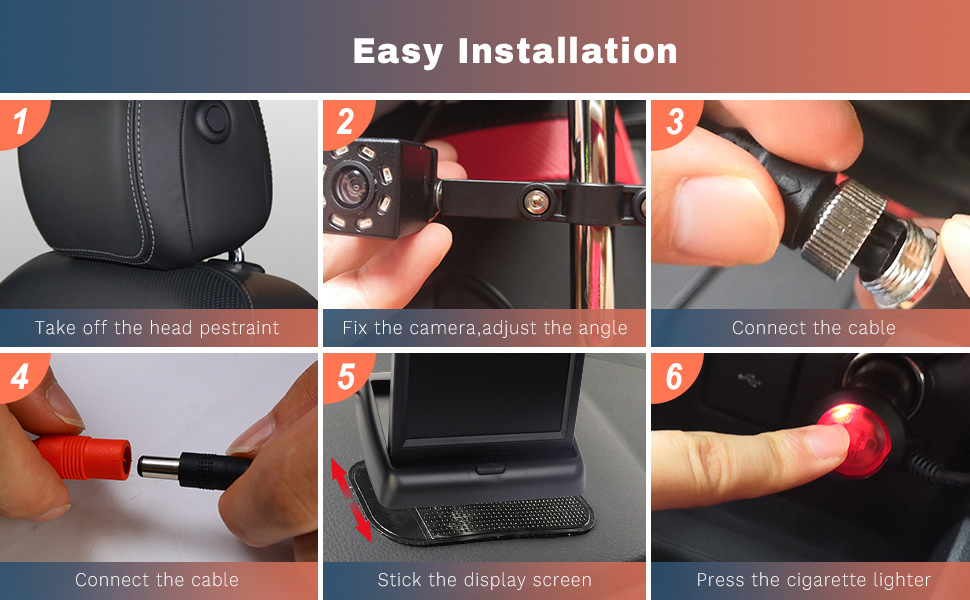 Easy Installation

1
Take off the head pestraint

2
Fix the camera,adjust the angle

3
Connect the cable

4
Connect the cable

5
Stick the display screen

6
Press the cigarette lighter