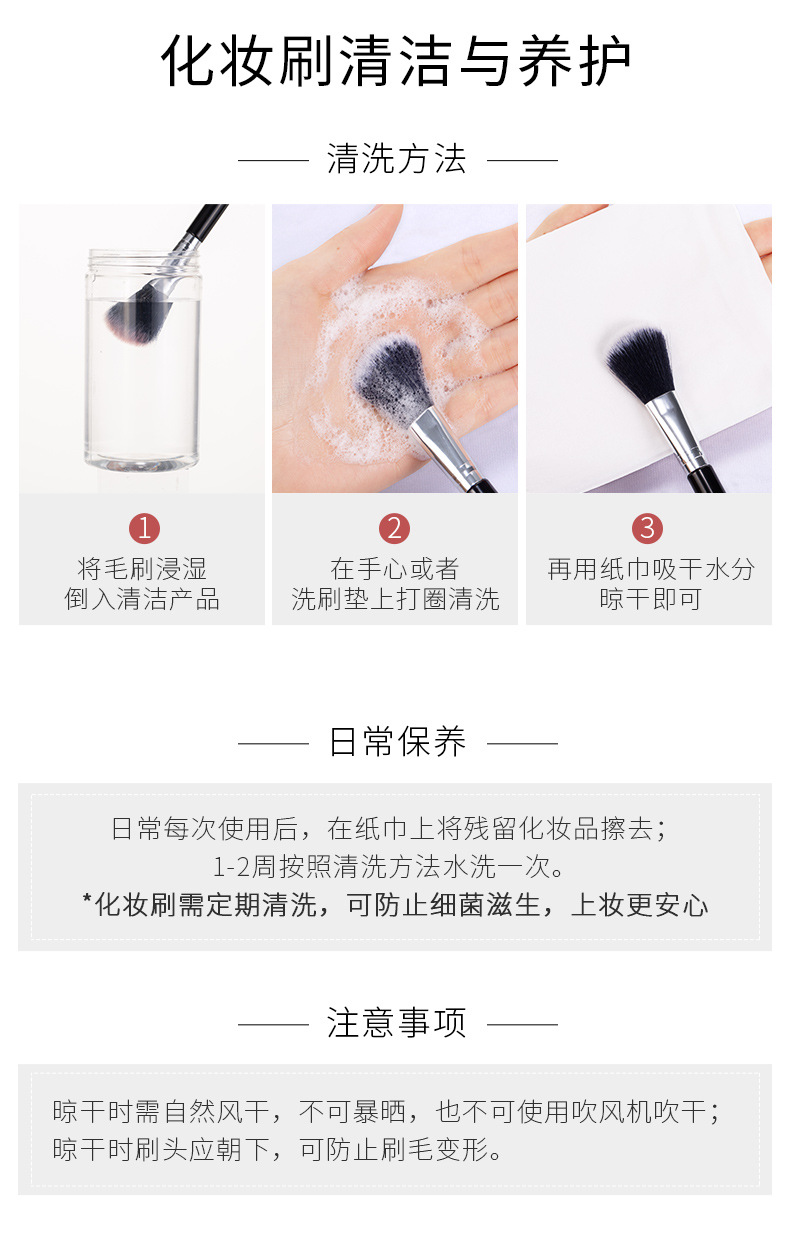 化妆刷清洁与养护

清洗方法

1
将毛刷浸湿
倒入清洁产品

2
在手心或者
洗刷垫上打圈清洗

3
再用纸巾吸干水分
晾干即可

日常保养

日常每次使用后，在纸巾上将残留化妆品擦去；
1-2周按照清洗方法水洗一次。
*化妆刷需定期清洗，可防止细菌滋生，上妆更安心

注意事项

晾干时需自然风干，不可暴晒，也不可使用吹风机吹干；
晾干时刷头应朝下，可防止刷毛变形。