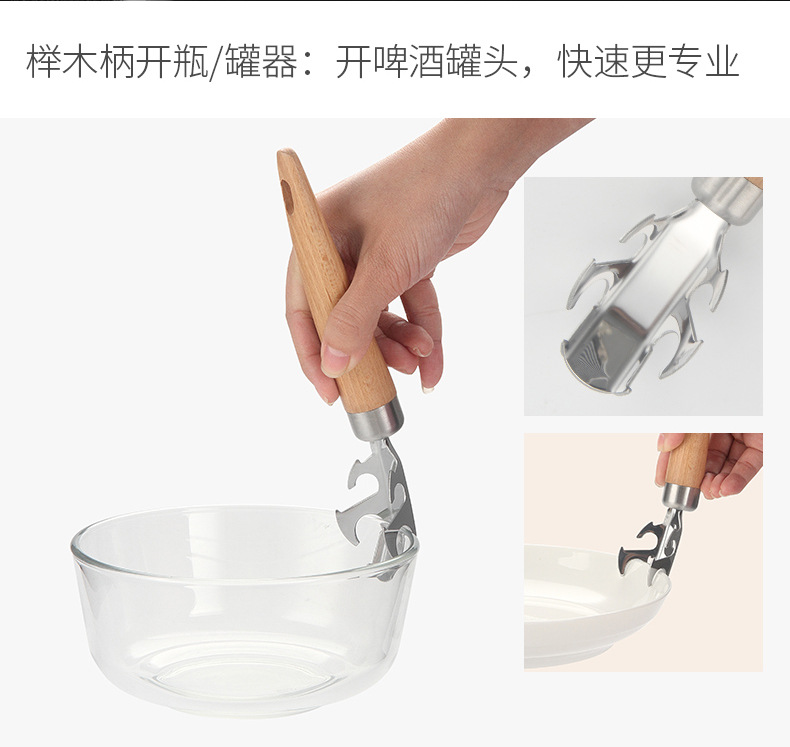 榉木柄开瓶/罐器：开啤酒罐头，快速更专业