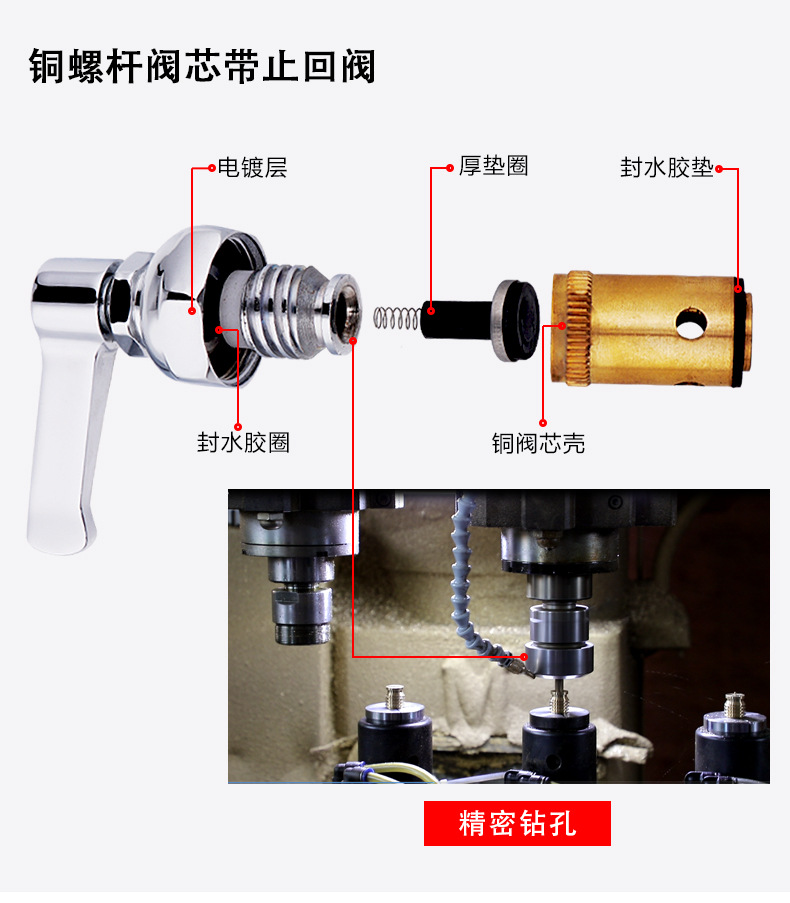 铜螺杆阀芯带止回阀

电镀层

厚垫圈

封水胶垫

封水胶圈

铜阀芯壳

精密钻孔