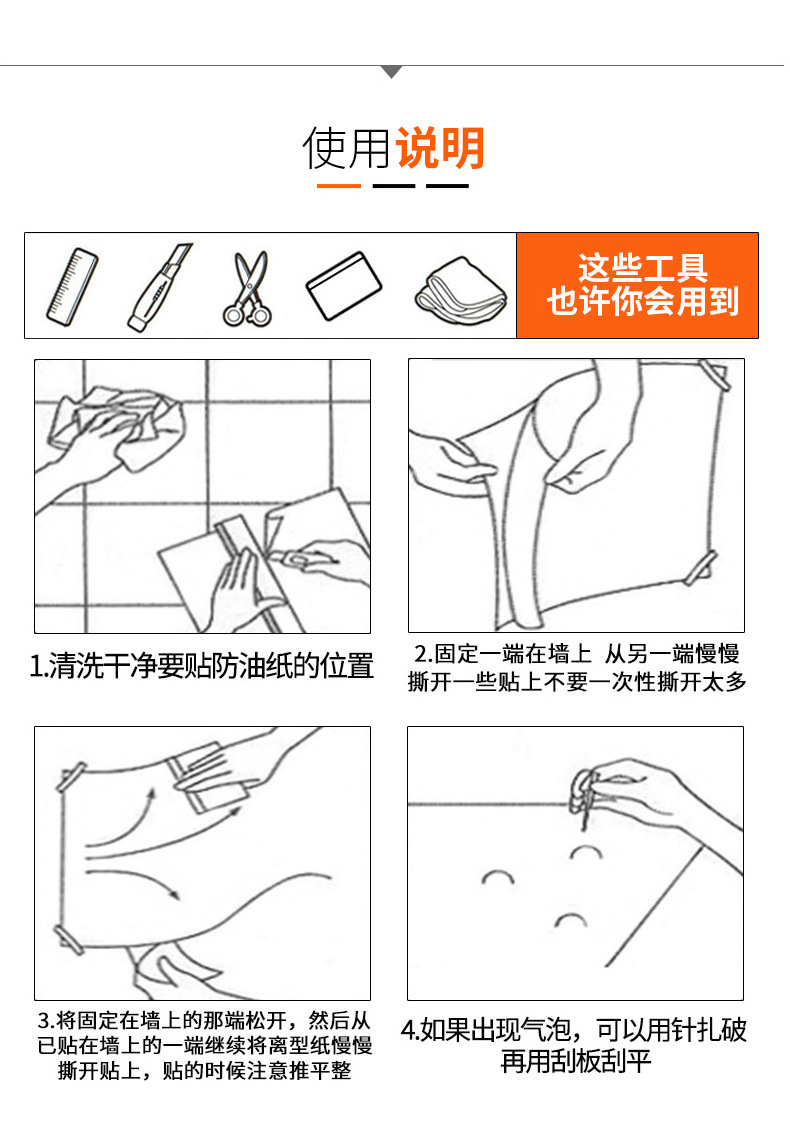 使用说明

这些工具
也许你会用到

1.清洗干净要贴防油纸的位置

2.固定一端在墙上 从另一端慢慢撕开一些贴上不要一次性撕开太多

3.将固定在墙上的那端松开，然后从已贴在墙上的一端继续将离型纸慢慢撕开贴上，贴的时候注意推平整

4.如果出现气泡，可以用针扎破再用刮板刮平