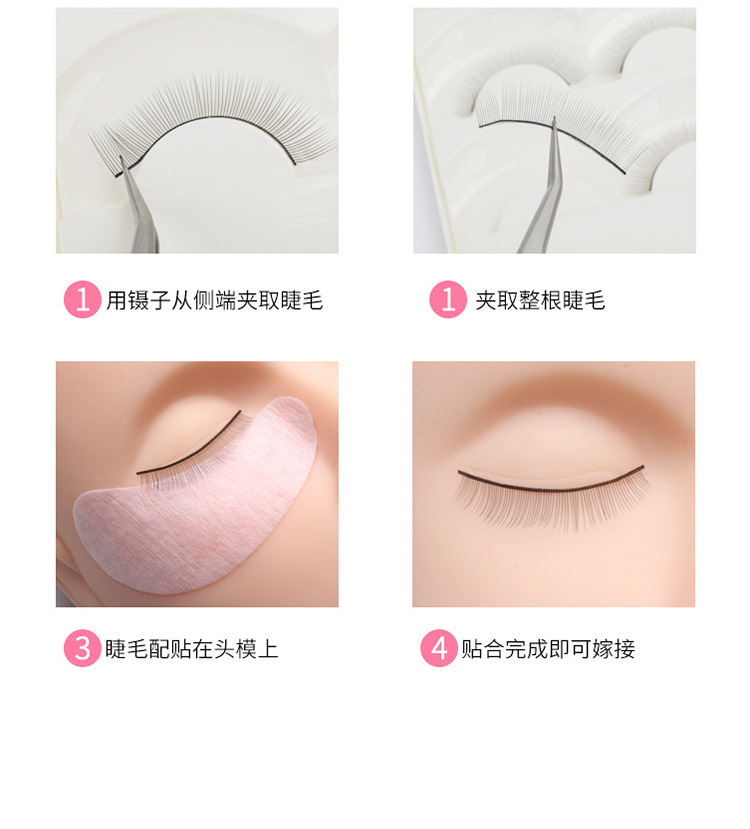 1 用镊子从侧端夹取睫毛

1 夹取整根睫毛

3 睫毛配贴在头模上

4 贴合完成即可嫁接