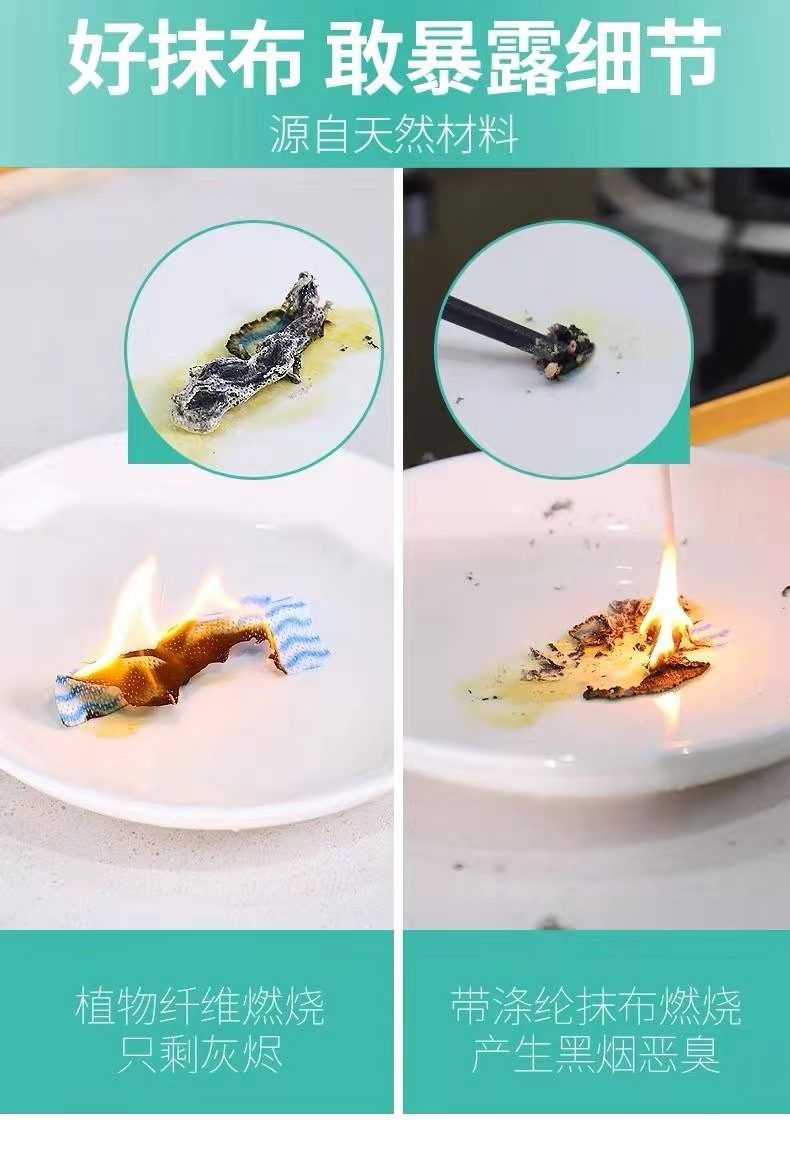 好抹布 敢暴露细节
源自天然材料

植物纤维燃烧
只剩灰烬

带涤纶抹布燃烧
产生黑烟恶臭