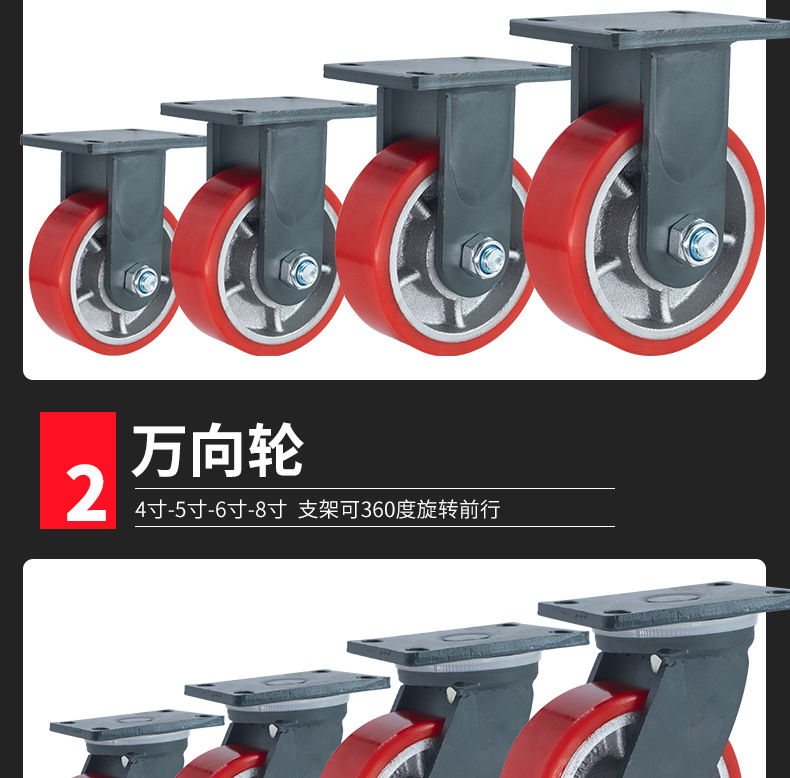 2

万向轮

4寸-5寸-6寸-8寸 支架可360度旋转前行