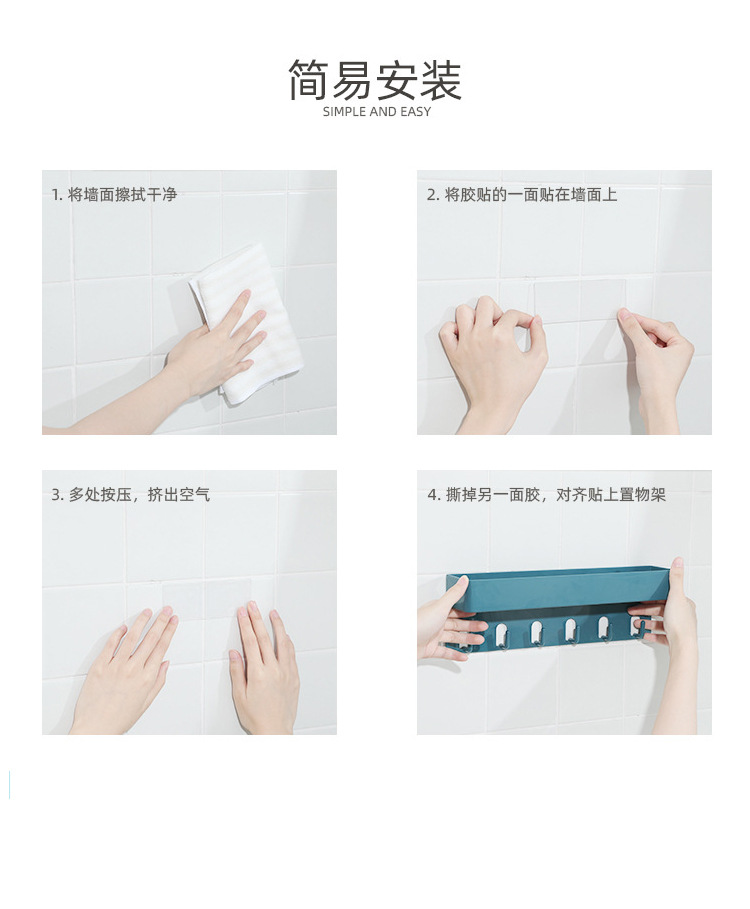 简易安装
SIMPLE AND EASY

1. 将墙面擦拭干净

2. 将胶贴的一面贴在墙面上

3. 多处按压，挤出空气

4. 撕掉另一面胶，对齐贴上置物架