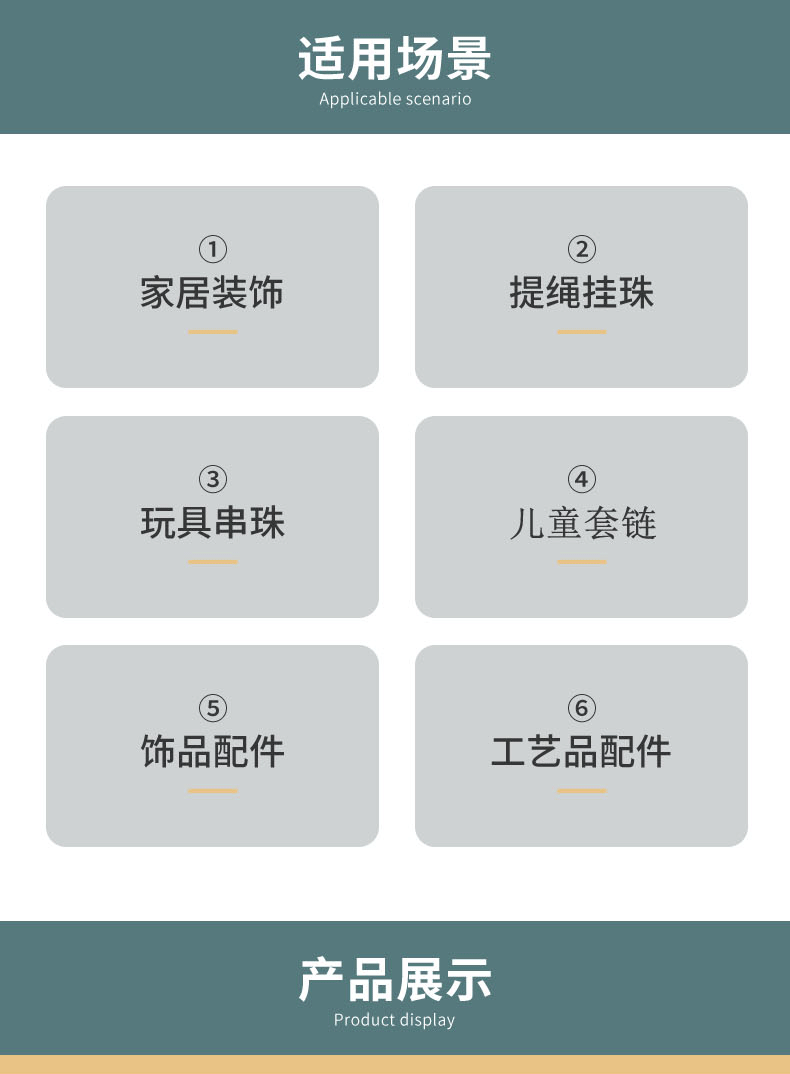 适用场景
Applicable scenario

①
家居装饰

②
提绳挂珠

③
玩具串珠

④
儿童套链

⑤
饰品配件

⑥
工艺品配件

产品展示
Product display