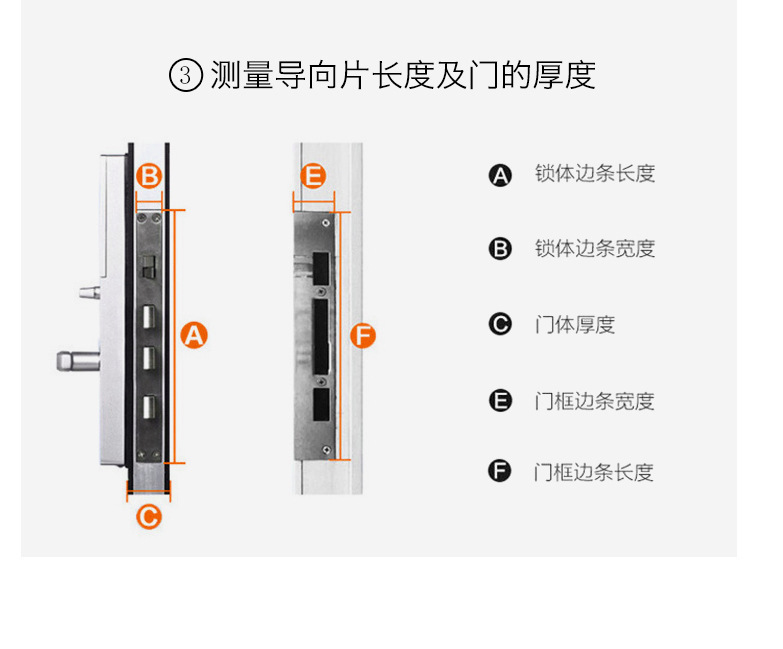 ③ 测量导向片长度及门的厚度

B

A

C

E

F

A 锁体边条长度

B 锁体边条宽度

C 门体厚度

E 门框边条宽度

F 门框边条长度