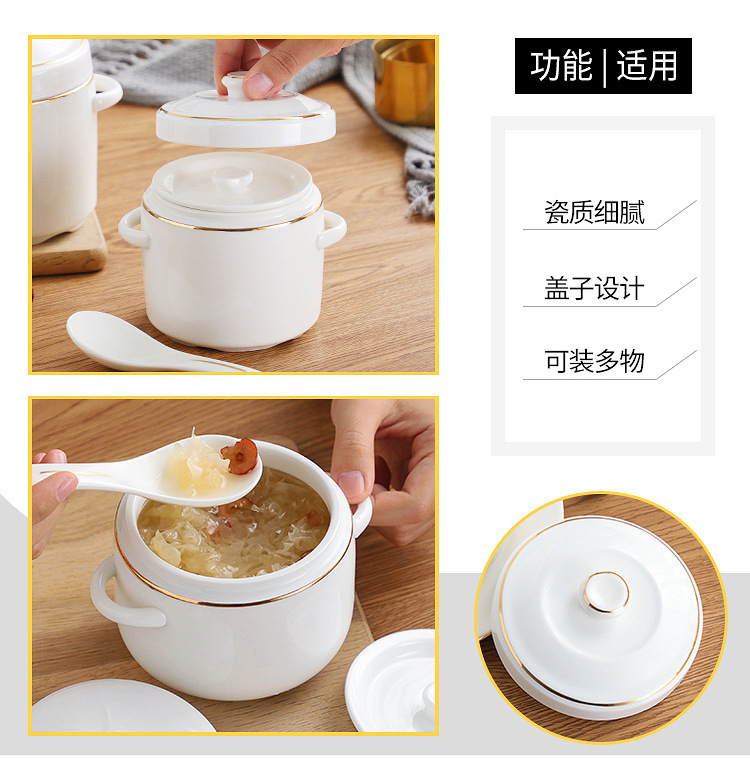 功能 | 适用

瓷质细腻

盖子设计

可装多物