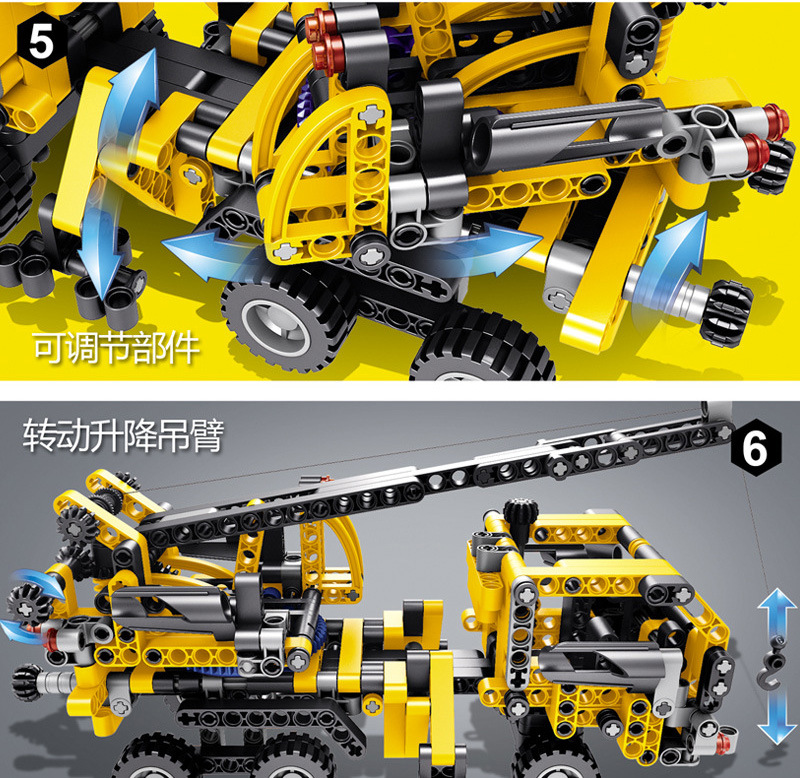 5

可调节部件

转动升降吊臂

6