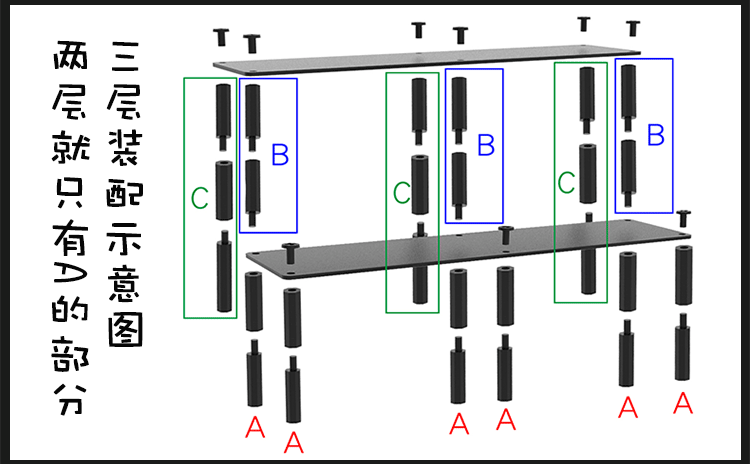 三层装配示意图

两层就只有A的部分

C
B
C
B
C
B
A
A
A
A
A
A