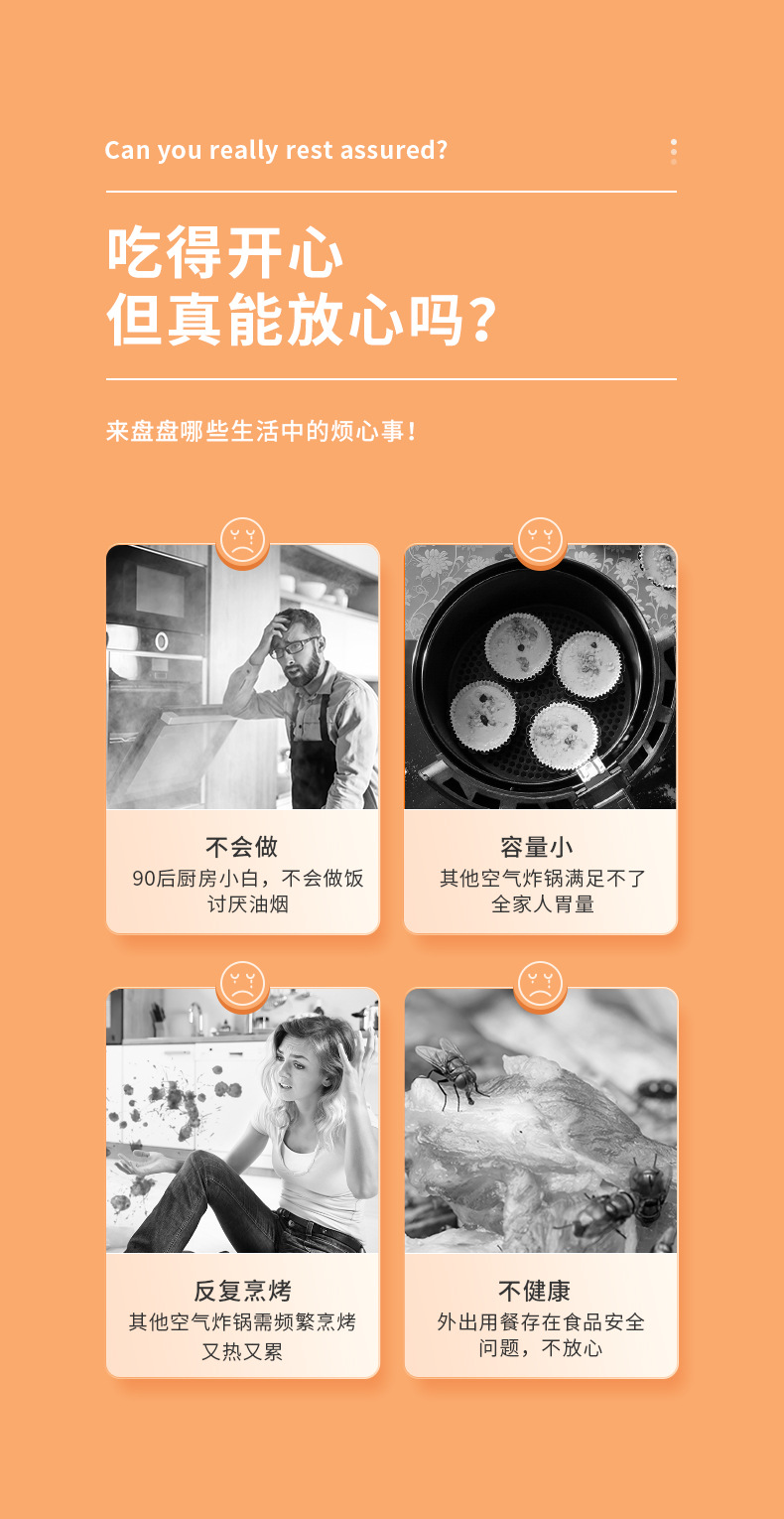 Can you really rest assured?

吃得开心
但真能放心吗？

来盘盘哪些生活中的烦心事！

不会做
90后厨房小白，不会做饭
讨厌油烟

容量小
其他空气炸锅满足不了
全家人胃量

反复烹烤
其他空气炸锅需频繁烹烤
又热又累

不健康
外出用餐存在食品安全
问题，不放心