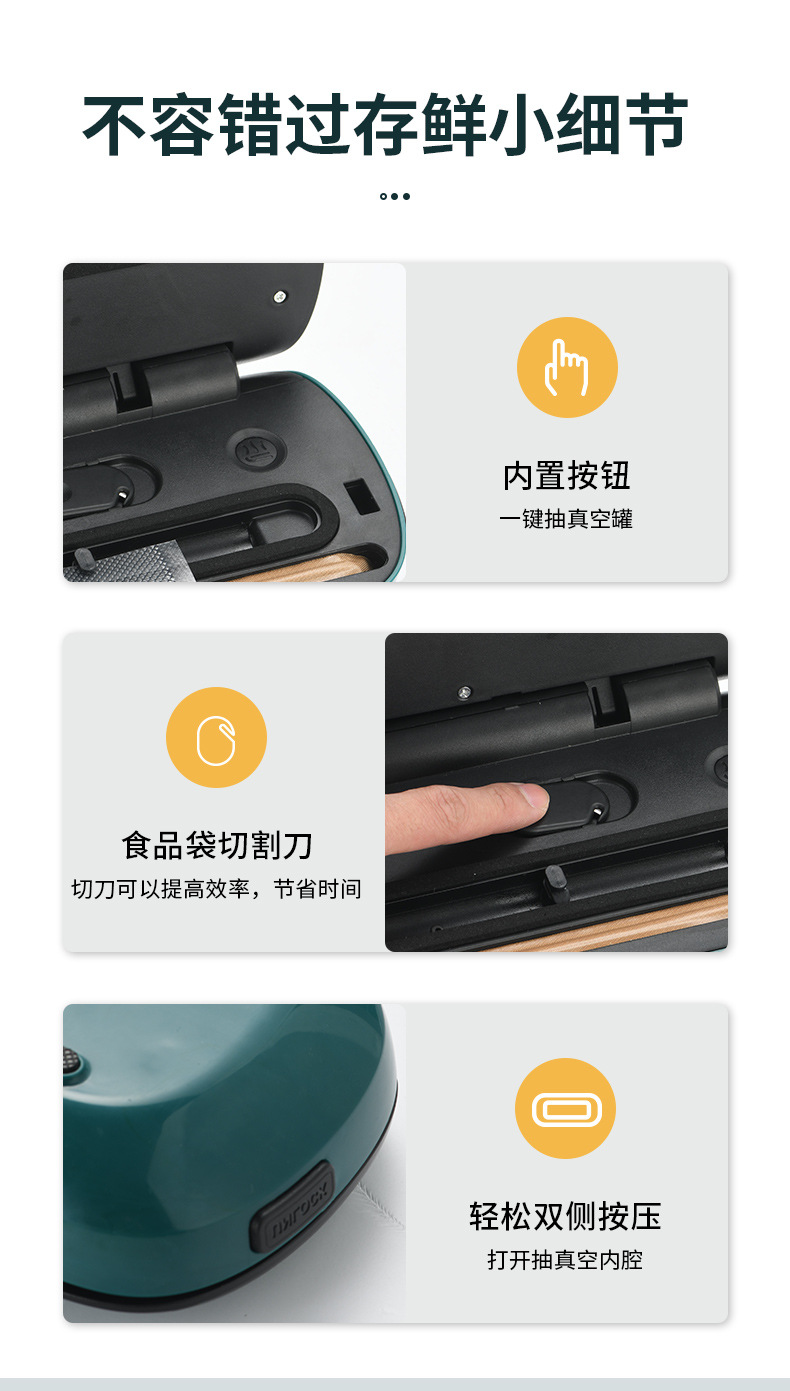 不容错过存鲜小细节

内置按钮
一键抽真空罐

食品袋切割刀
切刀可以提高效率，节省时间

轻松双侧按压
打开抽真空内腔