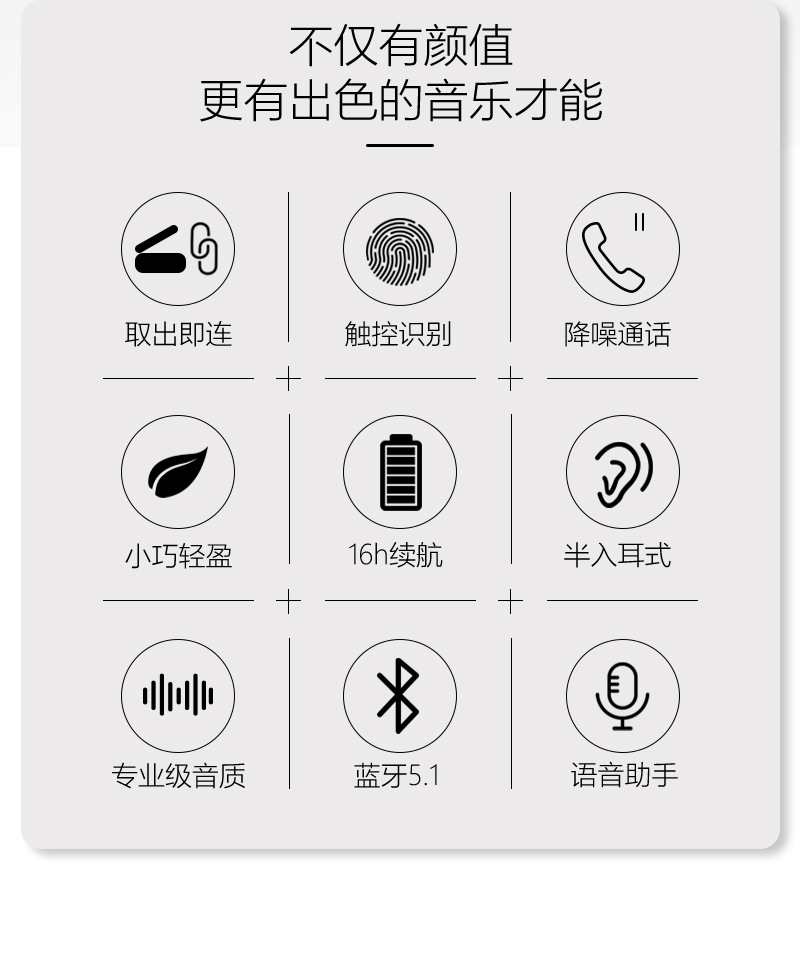 不仅有颜值
更有出色的音乐才能

取出即连

触控识别

降噪通话

小巧轻盈

16h续航

半入耳式

专业级音质

蓝牙5.1

语音助手