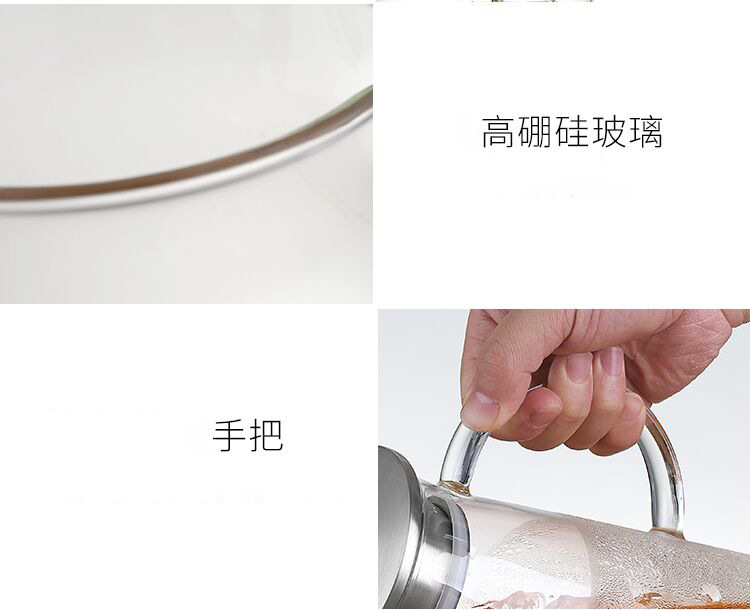 高硼硅玻璃

手把