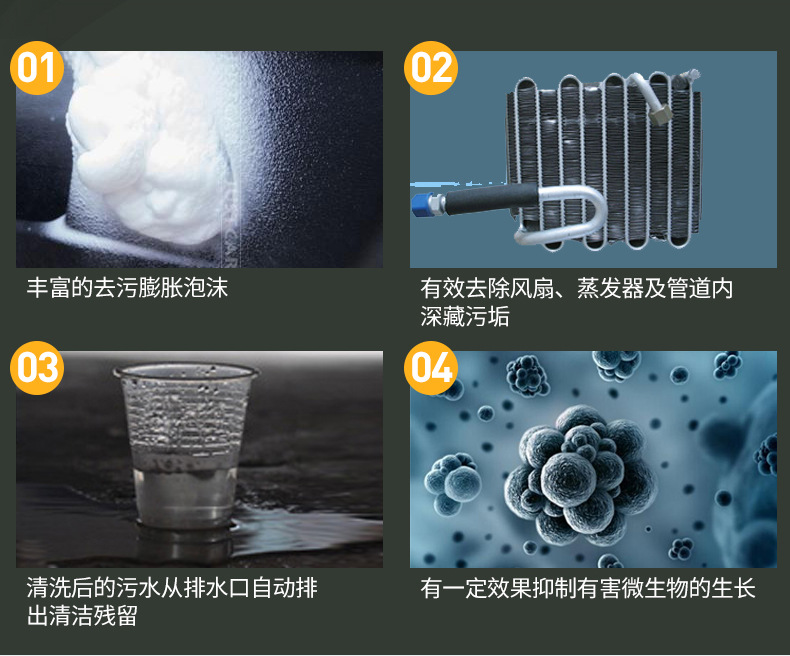 01

丰富的去污膨胀泡沫

02

有效去除风扇、蒸发器及管道内深藏污垢

03

清洗后的污水从排水口自动排出清洁残留

04

有一定效果抑制有害微生物的生长