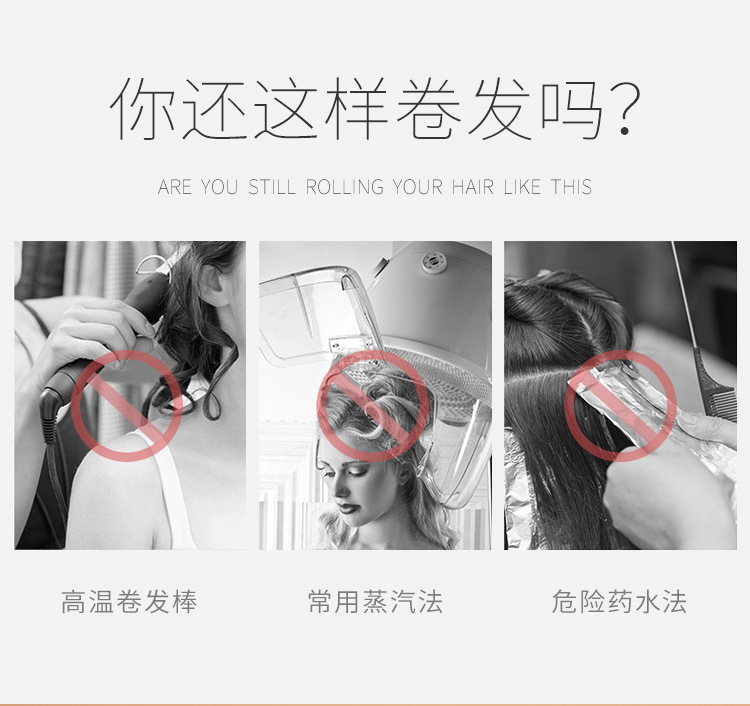 你还这样卷发吗?

ARE YOU STILL ROLLING YOUR HAIR LIKE THIS

高温卷发棒

常用蒸汽法

危险药水法