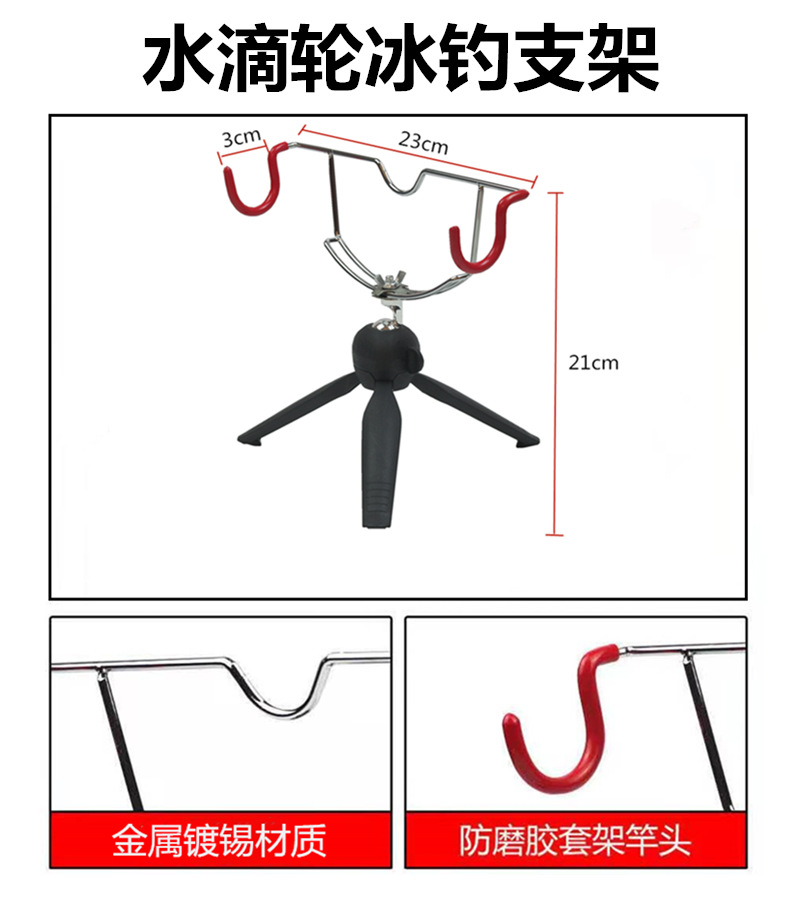 水滴轮冰钓支架

3cm
23cm
21cm

金属镀锡材质

防磨胶套架竿头