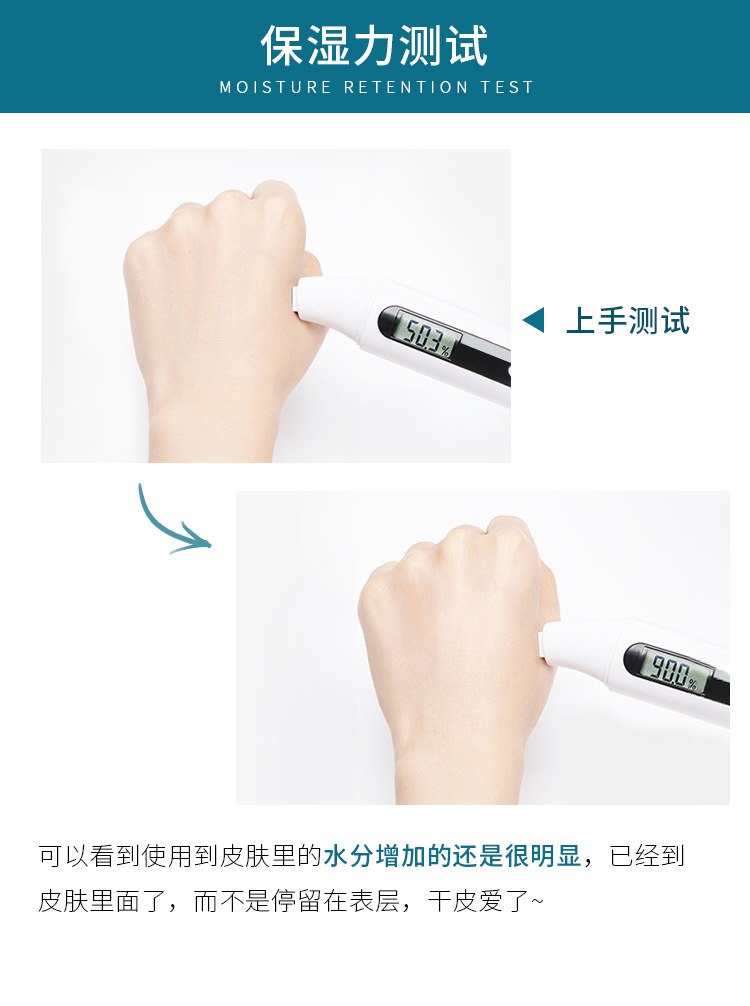 保湿力测试
MOISTURE RETENTION TEST

50.3%

上手测试

90.0%

可以看到使用到皮肤里的水分增加的还是很明显，已经到皮肤里面了，而不是停留在表层，干皮爱了~