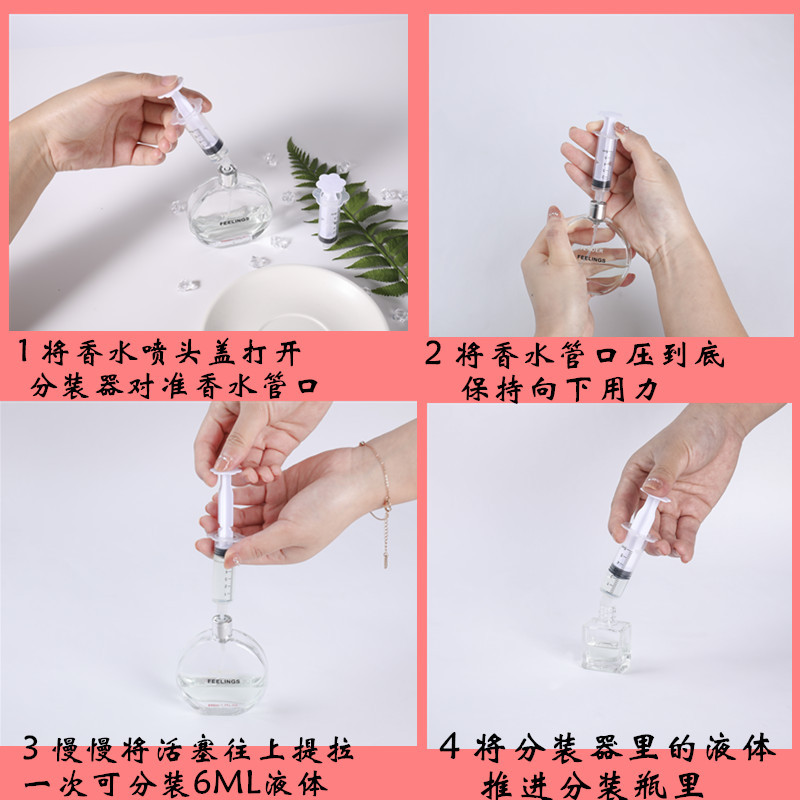 FEELINGS

1 将香水喷头盖打开
分装器对准香水管口

FEELINGS

2 将香水管口压到底
保持向下用力

FEELINGS

3 慢慢将活塞往上提拉
一次可分装6ML液体

4 将分装器里的液体
推进分装瓶里