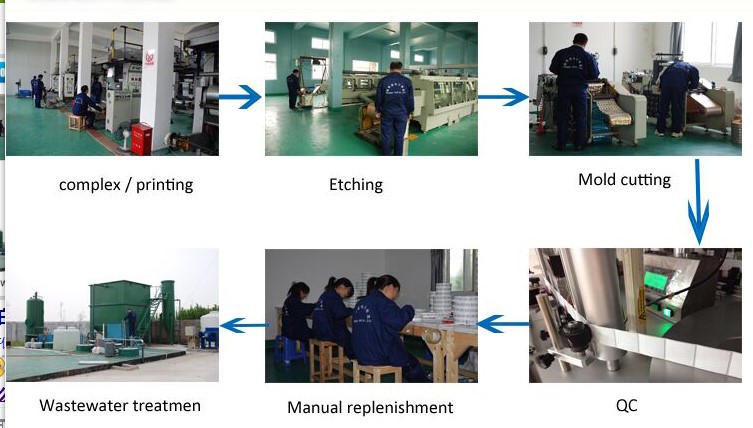 complex / printing

Etching

Mold cutting

QC

Manual replenishment

Wastewater treatmen