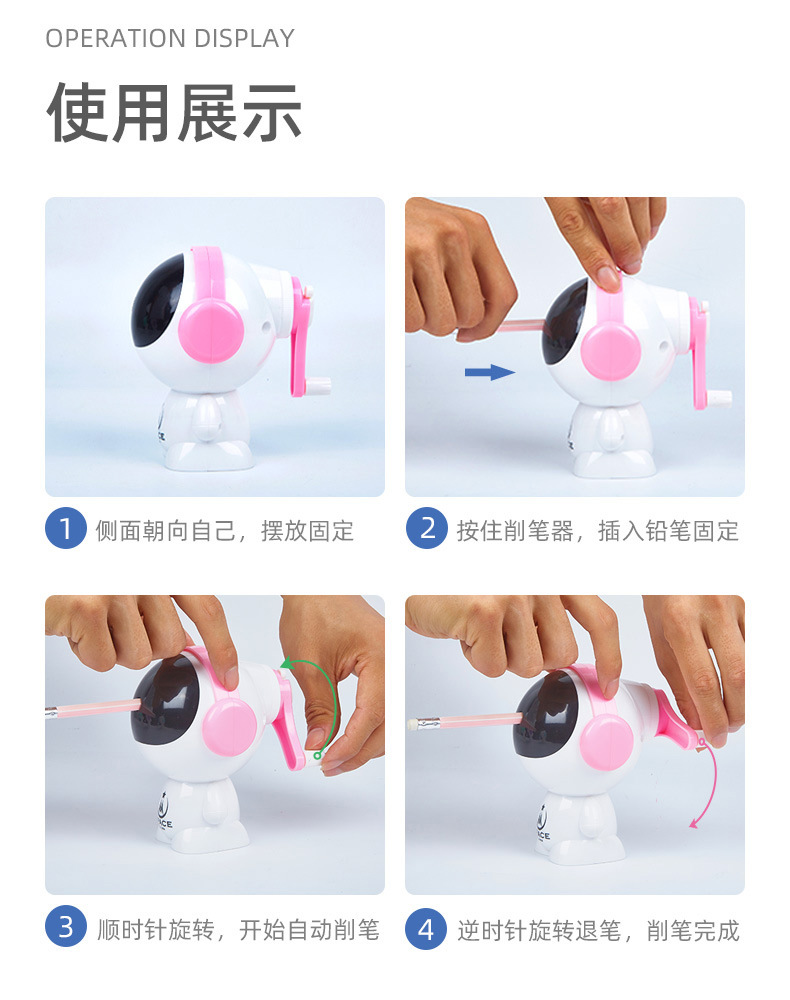 OPERATION DISPLAY

使用展示

1 侧面朝向自己，摆放固定

2 按住削笔器，插入铅笔固定

3 顺时针旋转，开始自动削笔

4 逆时针旋转退笔，削笔完成