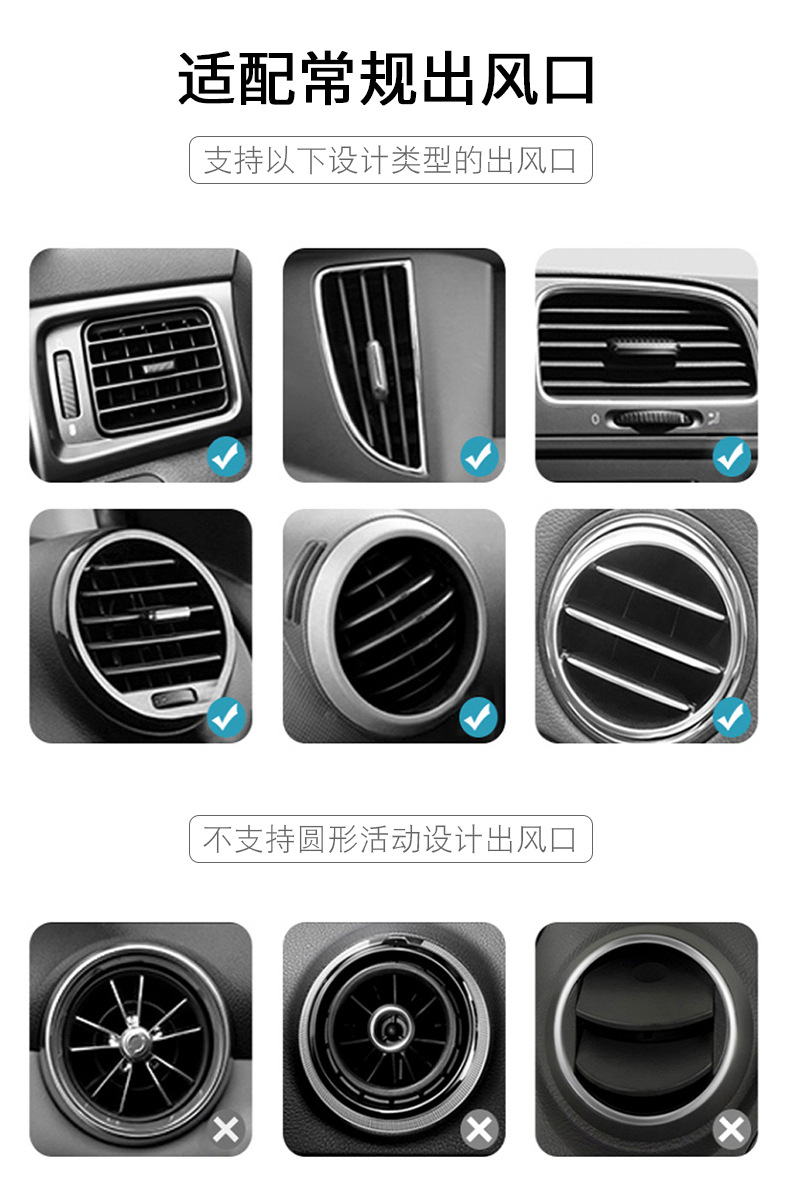 适配常规出风口

支持以下设计类型的出风口

不支持圆形活动设计出风口