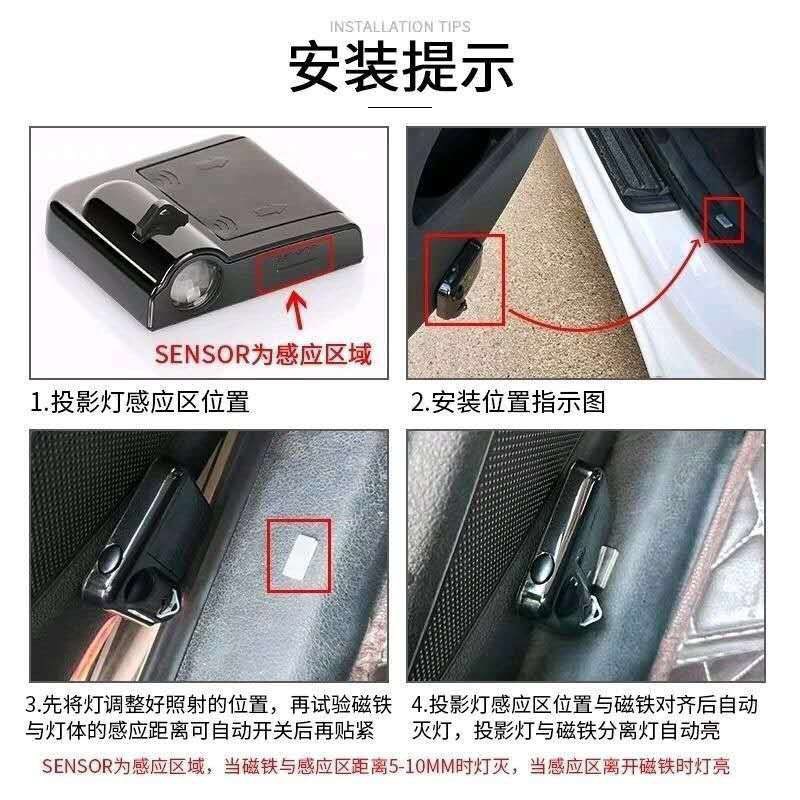 INSTALLATION TIPS

安装提示

SENSOR为感应区域

1.投影灯感应区位置

2.安装位置指示图

3.先将灯调整好照射的位置，再试验磁铁与灯体的感应距离可自动开关后再贴紧

4.投影灯感应区位置与磁铁对齐后自动灭灯，投影灯与磁铁分离灯自动亮

SENSOR为感应区域，当磁铁与感应区距离5-10MM时灯灭，当感应区离开磁铁时灯亮