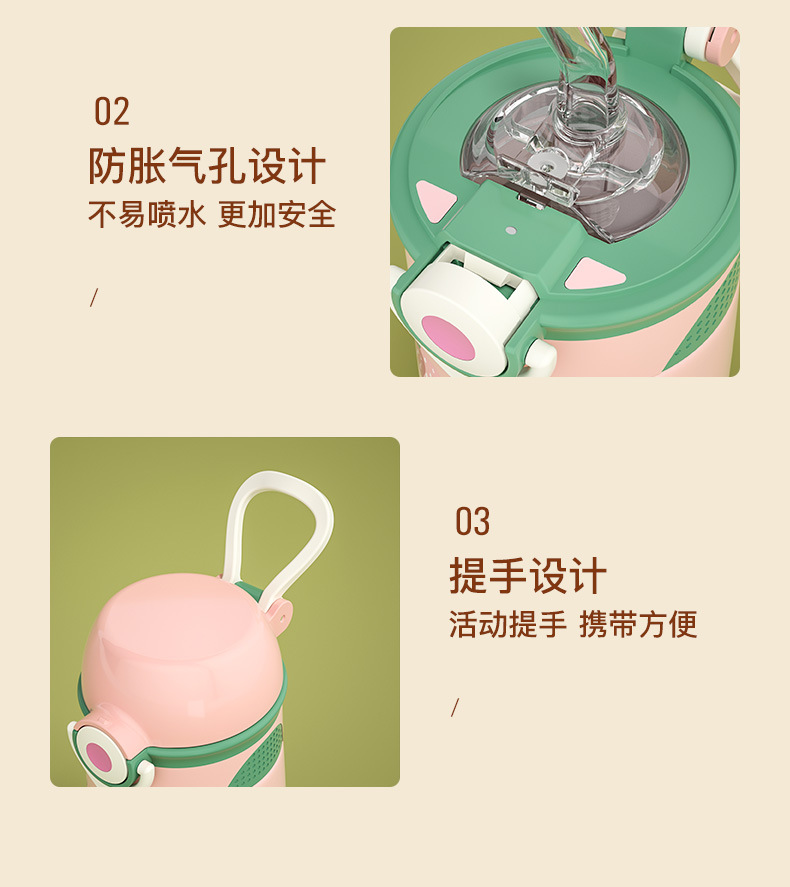 02
防胀气孔设计
不易喷水 更加安全

/

03
提手设计
活动提手 携带方便

/