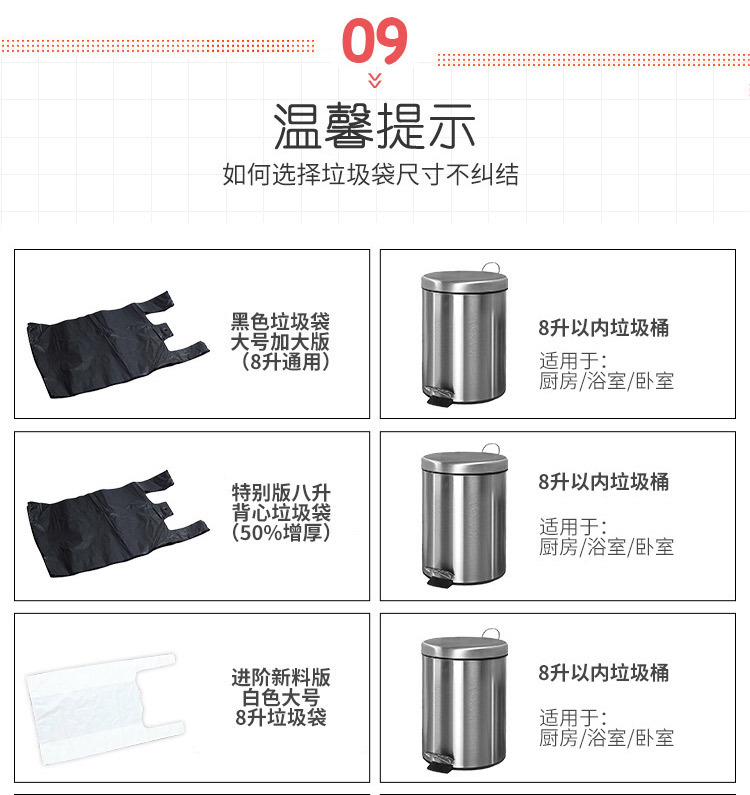 09

温馨提示
如何选择垃圾袋尺寸不纠结

黑色垃圾袋
大号加大版
（8升通用）

8升以内垃圾桶
适用于：
厨房/浴室/卧室

特别版八升
背心垃圾袋
（50%增厚）

8升以内垃圾桶
适用于：
厨房/浴室/卧室

进阶新料版
白色大号
8升垃圾袋

8升以内垃圾桶
适用于：
厨房/浴室/卧室