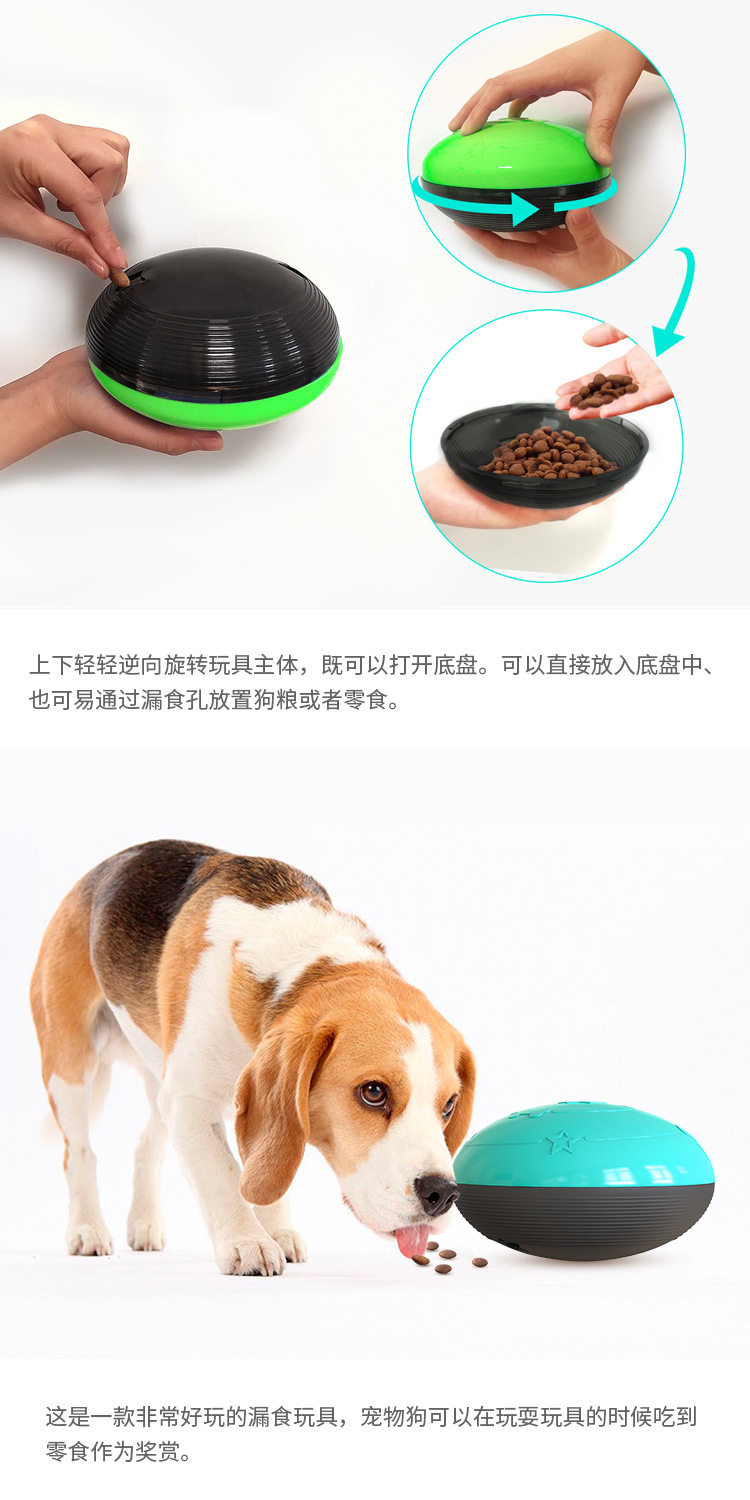 上下轻轻逆向旋转玩具主体，既可以打开底盘。可以直接放入底盘中、也可易通过漏食孔放置狗粮或者零食。

这是一款非常好玩的漏食玩具，宠物狗可以在玩耍玩具的时候吃到零食作为奖赏。