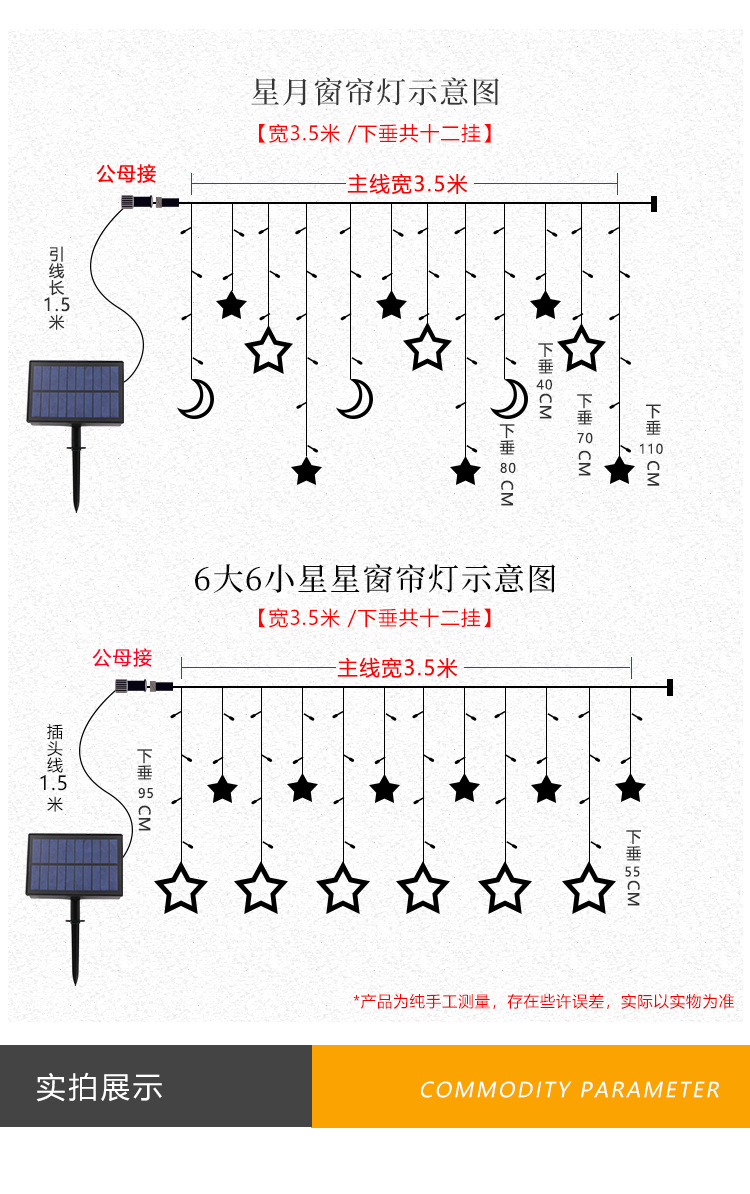 星月窗帘灯示意图

【宽3.5米 /下垂共十二挂】

公母接

主线宽3.5米

引线长1.5米

下垂40CM

下垂80CM

下垂70CM

下垂110CM

6大6小星星窗帘灯示意图

【宽3.5米 /下垂共十二挂】

公母接

主线宽3.5米

插头线1.5米

下垂95CM

下垂55CM

*产品为纯手工测量，存在些许误差，实际以实物为准

实拍展示

COMMODITY PARAMETER