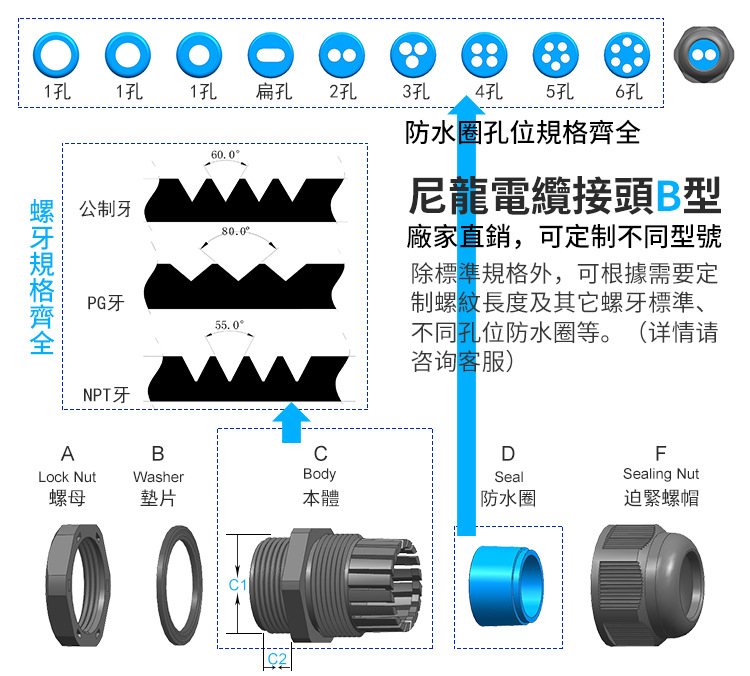 1孔 1孔 1孔 扁孔 2孔 3孔 4孔 5孔 6孔

防水圈孔位規格齊全

螺牙規格齊全

60.0°
公制牙
80.0°
PG牙
55.0°
NPT牙

尼龍電纜接頭B型
廠家直銷，可定制不同型號
除標準規格外，可根據需要定制螺紋長度及其它螺牙標準、不同孔位防水圈等。（详情请咨询客服）

A
Lock Nut
螺母

B
Washer
墊片

C
Body
本體

D
Seal
防水圈

F
Sealing Nut
迫緊螺帽

C1
C2